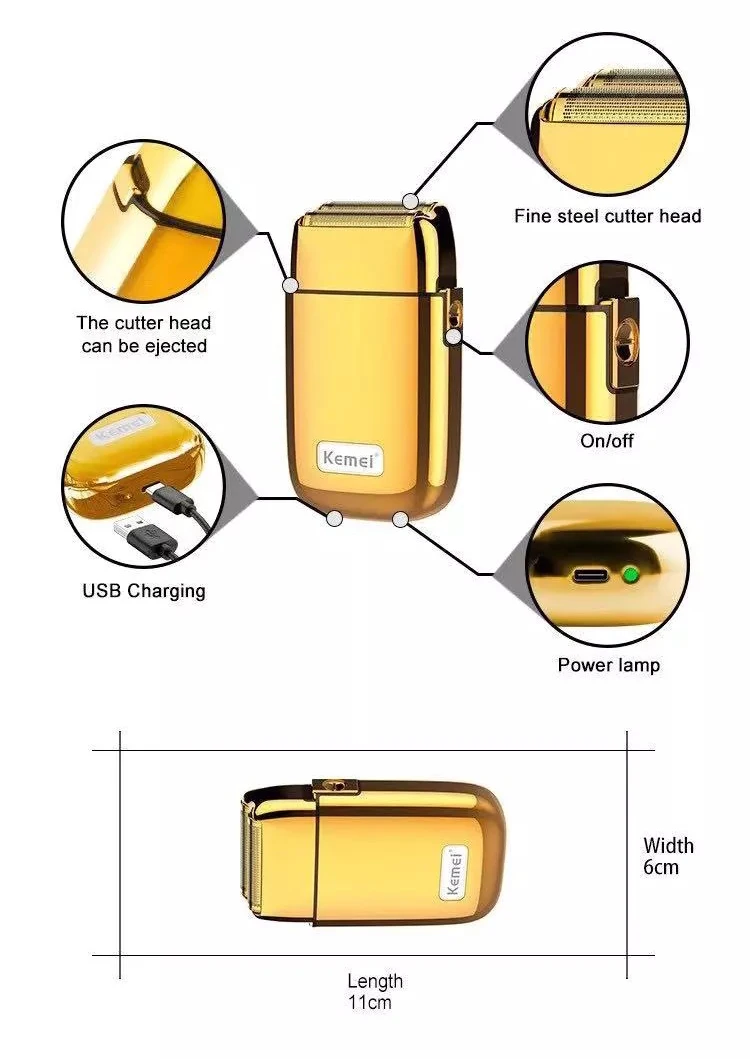 Fine steel cutter head

The cutter head can be ejected

Kemei

On/off

Kemei

USB Charging

Power lamp

Kemei

Width
6cm

Length
11cm