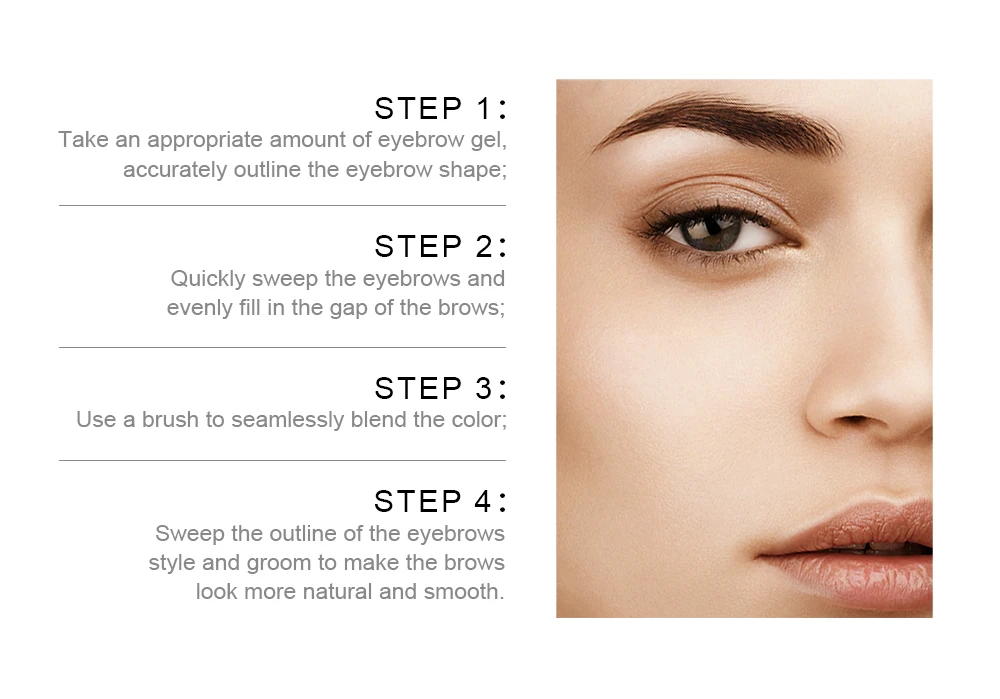 STEP 1:
Take an appropriate amount of eyebrow gel, accurately outline the eyebrow shape;

STEP 2:
Quickly sweep the eyebrows and evenly fill in the gap of the brows;

STEP 3:
Use a brush to seamlessly blend the color;

STEP 4:
Sweep the outline of the eyebrows style and groom to make the brows look more natural and smooth.