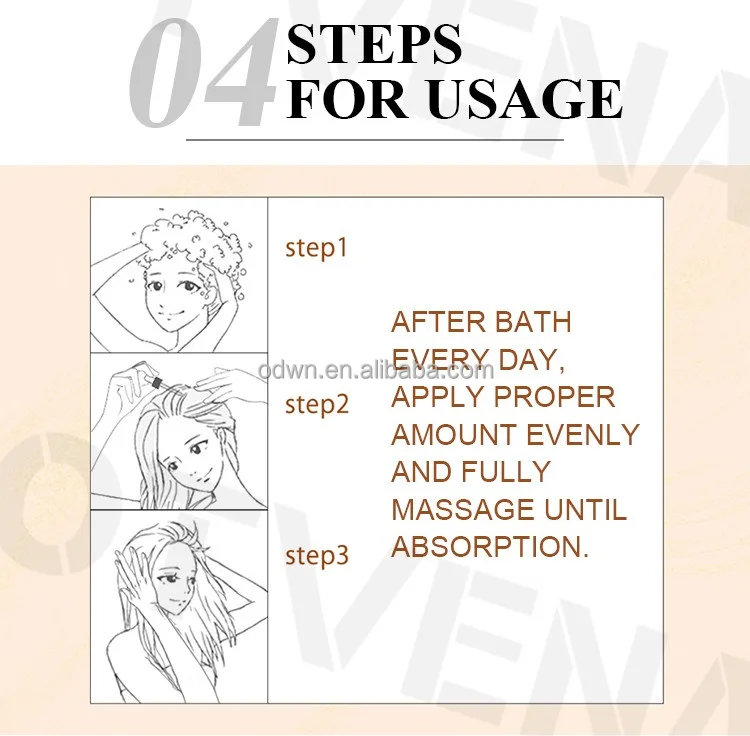 04 STEPS FOR USAGE

step1

step2

step3

AFTER BATH EVERY DAY, APPLY PROPER AMOUNT EVENLY AND FULLY MASSAGE UNTIL ABSORPTION.

odwn.en.alibaba.com