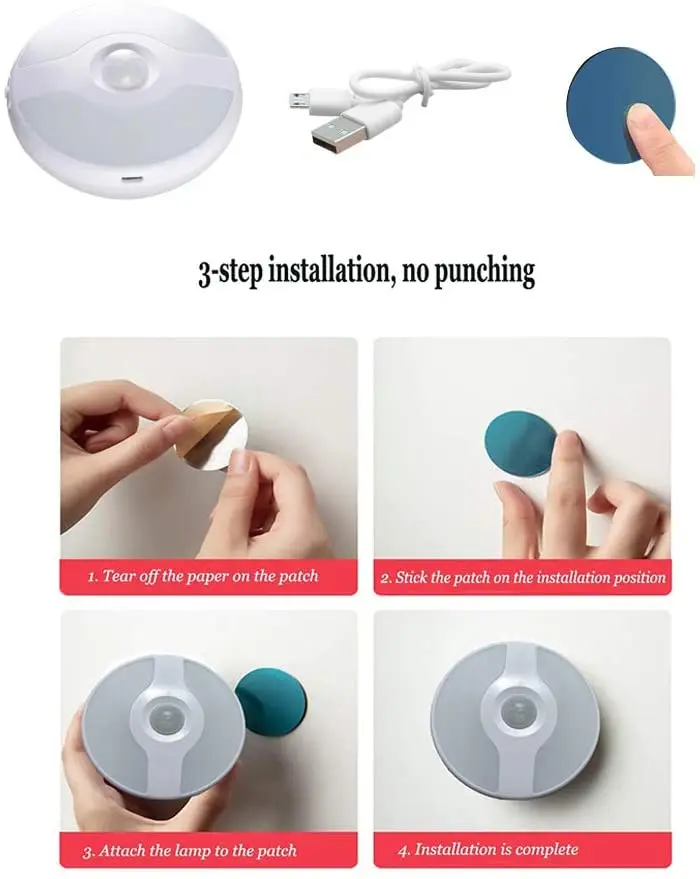 3-step installation, no punching

1. Tear off the paper on the patch

2. Stick the patch on the installation position

3. Attach the lamp to the patch

4. Installation is complete