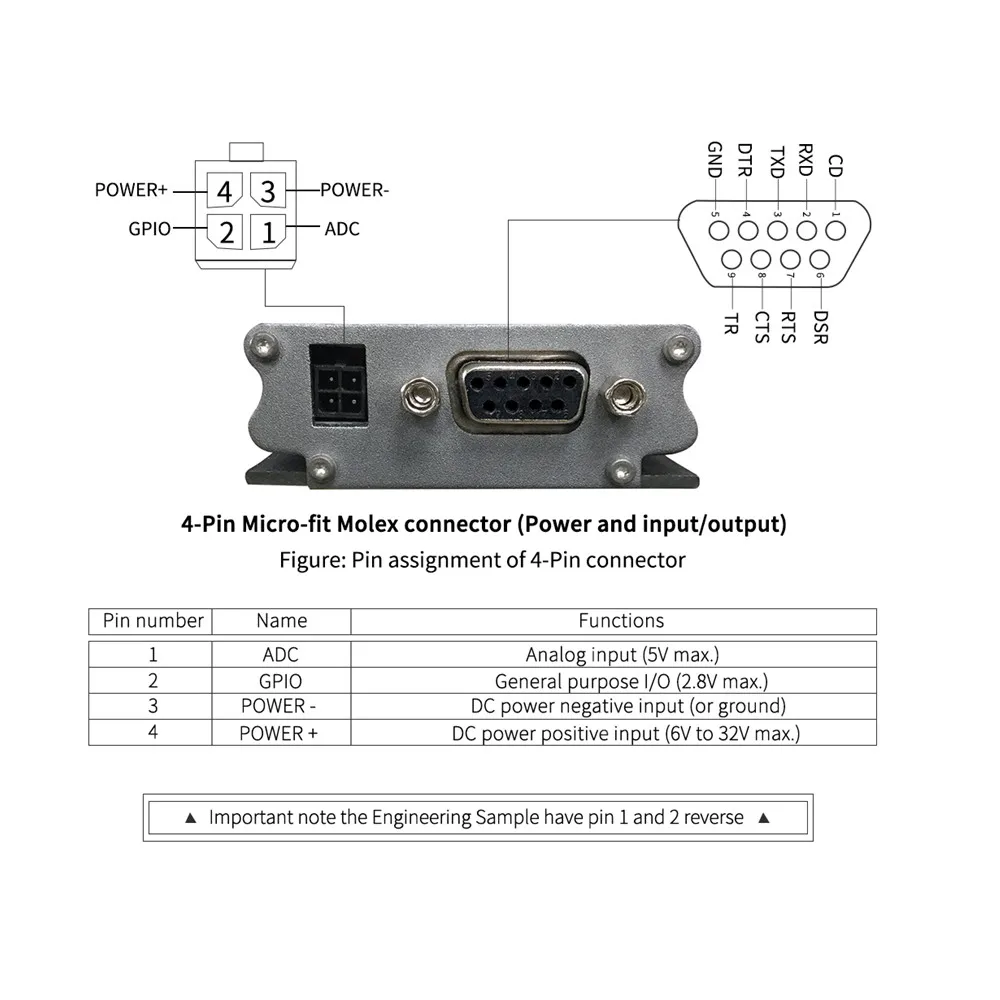 POWER+ 4 3 POWER-
GPIO 2 1 ADC

GND DTR TXD RXD CD
5 4 3 2 1
9 8 7 6
TR CTS RTS DSR

4-Pin Micro-fit Molex connector (Power and input/output)
Figure: Pin assignment of 4-Pin connector

| Pin number | Name | Functions |
|---|---|---|
| 1 | ADC | Analog input (5V max.) |
| 2 | GPIO | General purpose I/O (2.8V max.) |
| 3 | POWER - | DC power negative input (or ground) |
| 4 | POWER + | DC power positive input (6V to 32V max.) |

▲ Important note the Engineering Sample have pin 1 and 2 reverse ▲