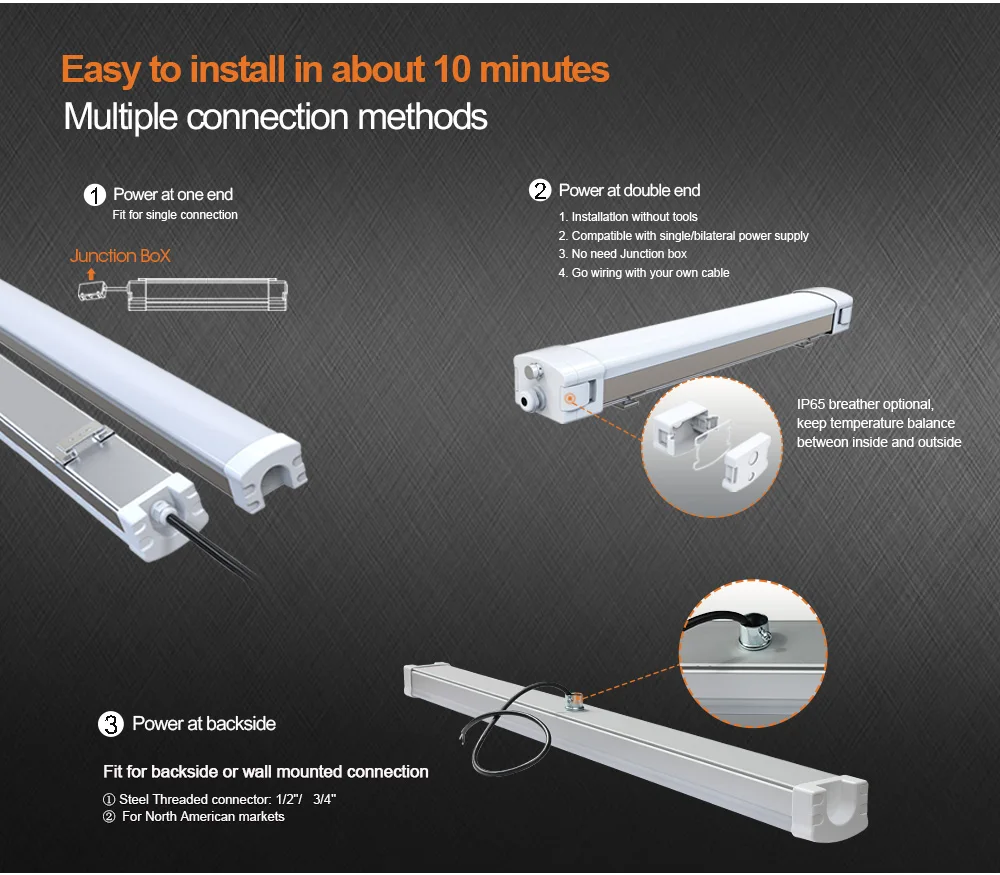 Easy to install in about 10 minutes
Multiple connection methods

1 Power at one end
Fit for single connection

Junction BoX

2 Power at double end
1. Installation without tools
2. Compatible with single/bilateral power supply
3. No need Junction box
4. Go wiring with your own cable

IP65 breather optional, keep temperature balance between inside and outside

3 Power at backside

Fit for backside or wall mounted connection
① Steel Threaded connector: 1/2"/ 3/4"
② For North American markets