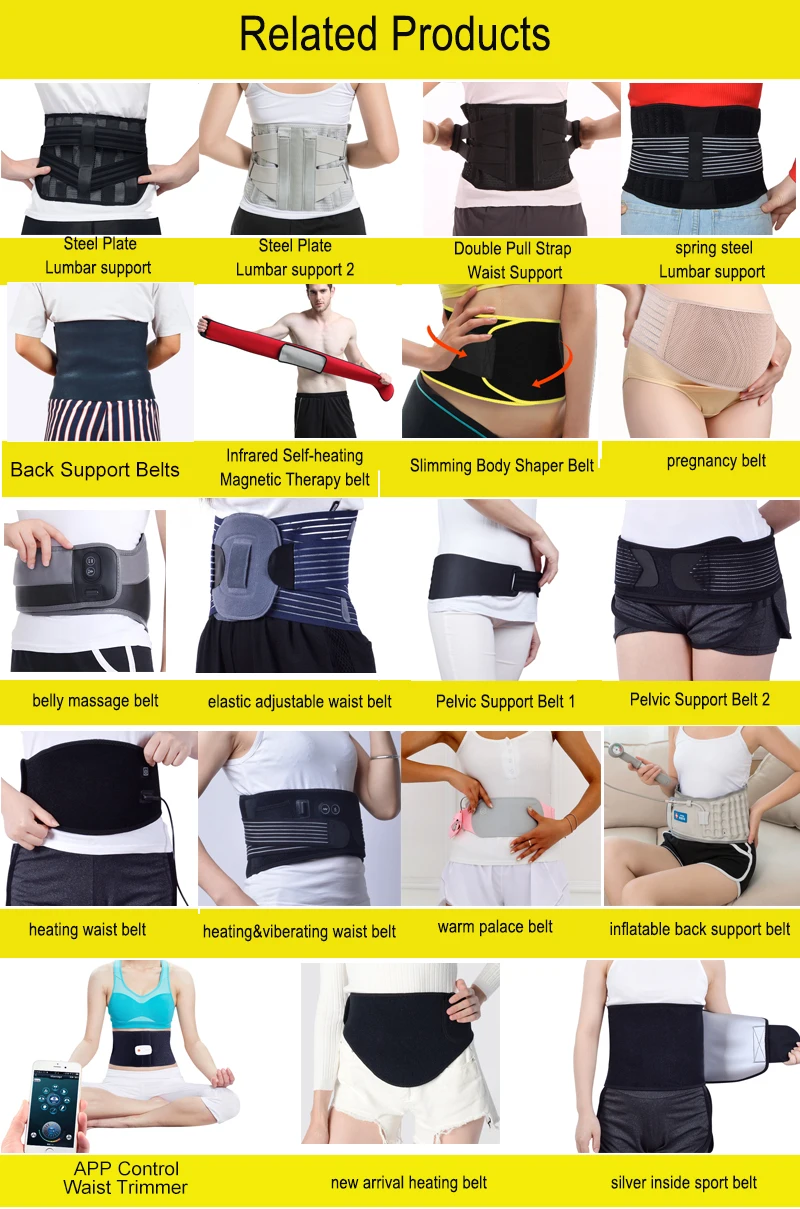 Related Products

Steel Plate Lumbar support

Steel Plate Lumbar support 2

Double Pull Strap Waist Support

spring steel Lumbar support

Back Support Belts

Infrared Self-heating Magnetic Therapy belt

Slimming Body Shaper Belt

pregnancy belt

belly massage belt

elastic adjustable waist belt

Pelvic Support Belt 1

Pelvic Support Belt 2

heating waist belt

heating&viberating waist belt

warm palace belt

inflatable back support belt

APP Control Waist Trimmer

new arrival heating belt

silver inside sport belt