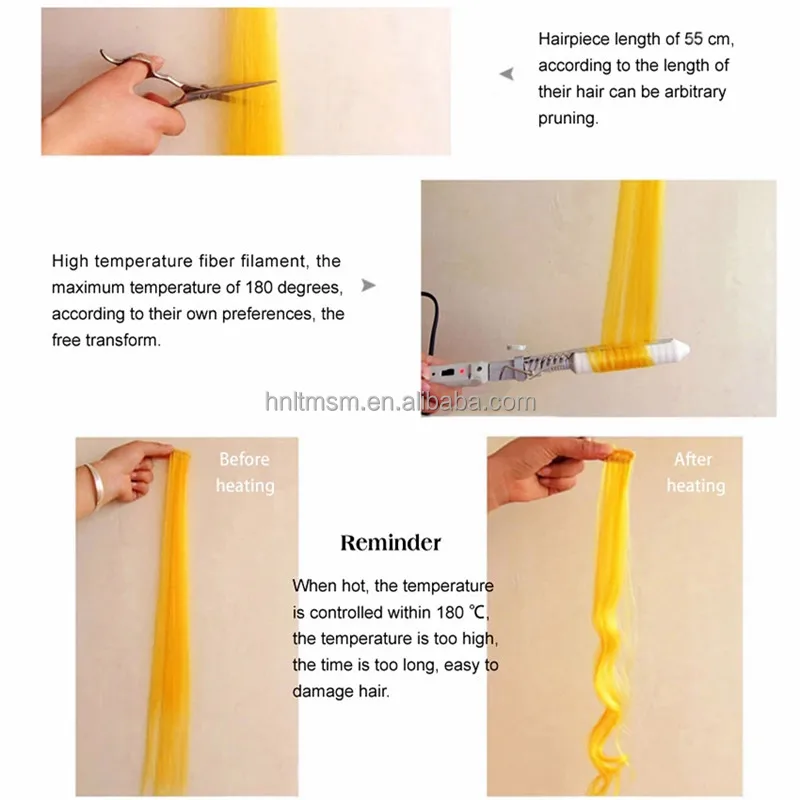 Hairpiece length of 55 cm, according to the length of their hair can be arbitrary pruning.

High temperature fiber filament, the maximum temperature of 180 degrees, according to their own preferences, the free transform.

hnltmsm.en.alibaba.com

Before heating

After heating

Reminder

When hot, the temperature is controlled within 180 ℃, the temperature is too high, the time is too long, easy to damage hair.