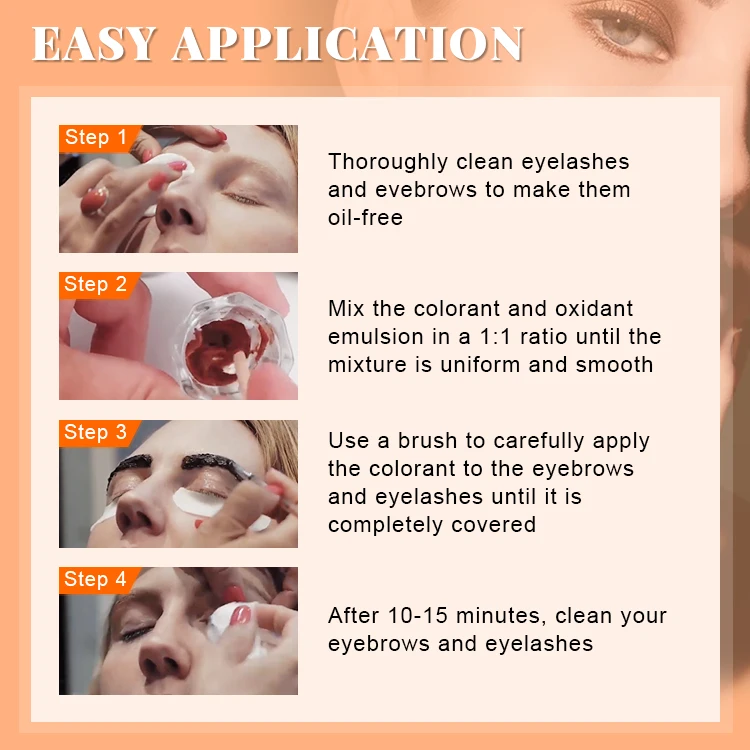 EASY APPLICATION

Step 1

Thoroughly clean eyelashes and evebrows to make them oil-free

Step 2

Mix the colorant and oxidant emulsion in a 1:1 ratio until the mixture is uniform and smooth

Step 3

Use a brush to carefully apply the colorant to the eyebrows and eyelashes until it is completely covered

Step 4

After 10-15 minutes, clean your eyebrows and eyelashes