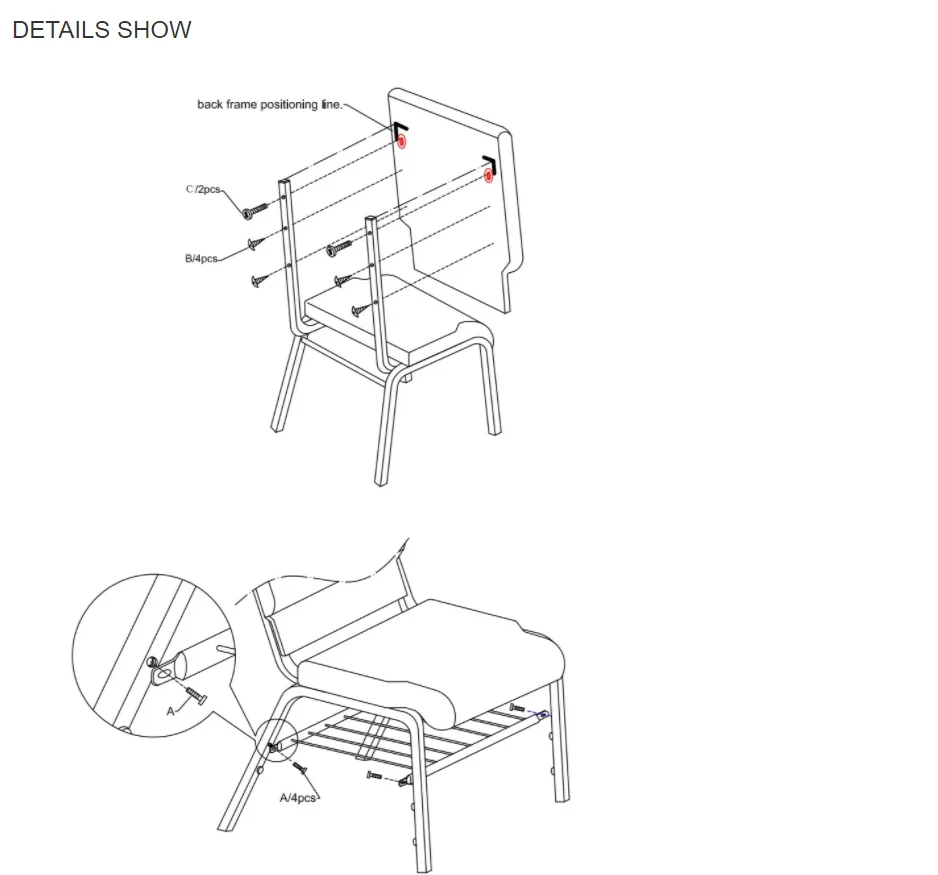 DETAILS SHOW

back frame positioning line.

C/2pcs

B/4pcs

A

A/4pcs