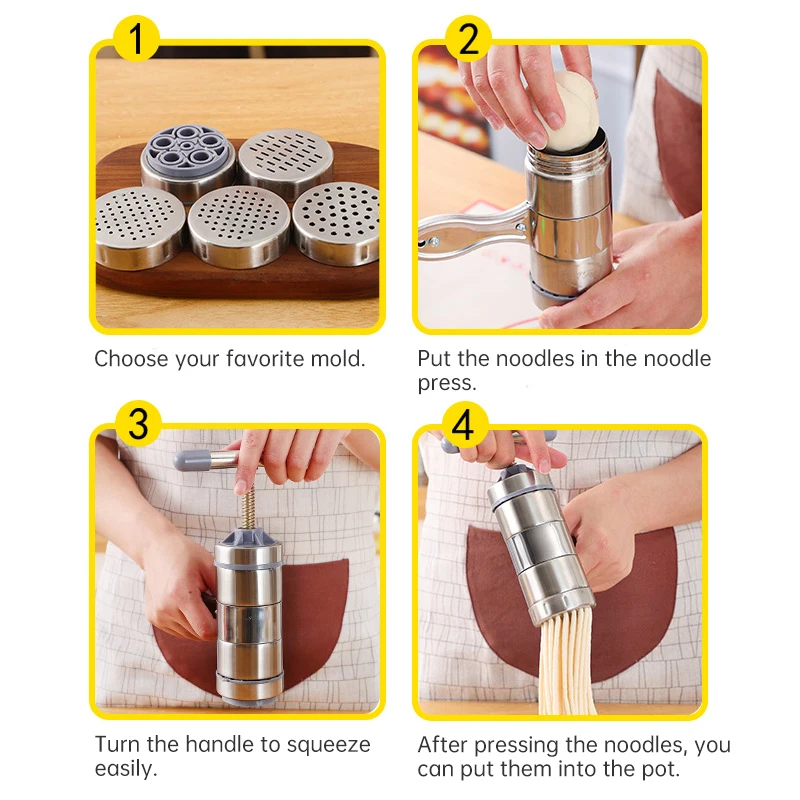 1

Choose your favorite mold.

2

Put the noodles in the noodle press.

3

Turn the handle to squeeze easily.

4

After pressing the noodles, you can put them into the pot.