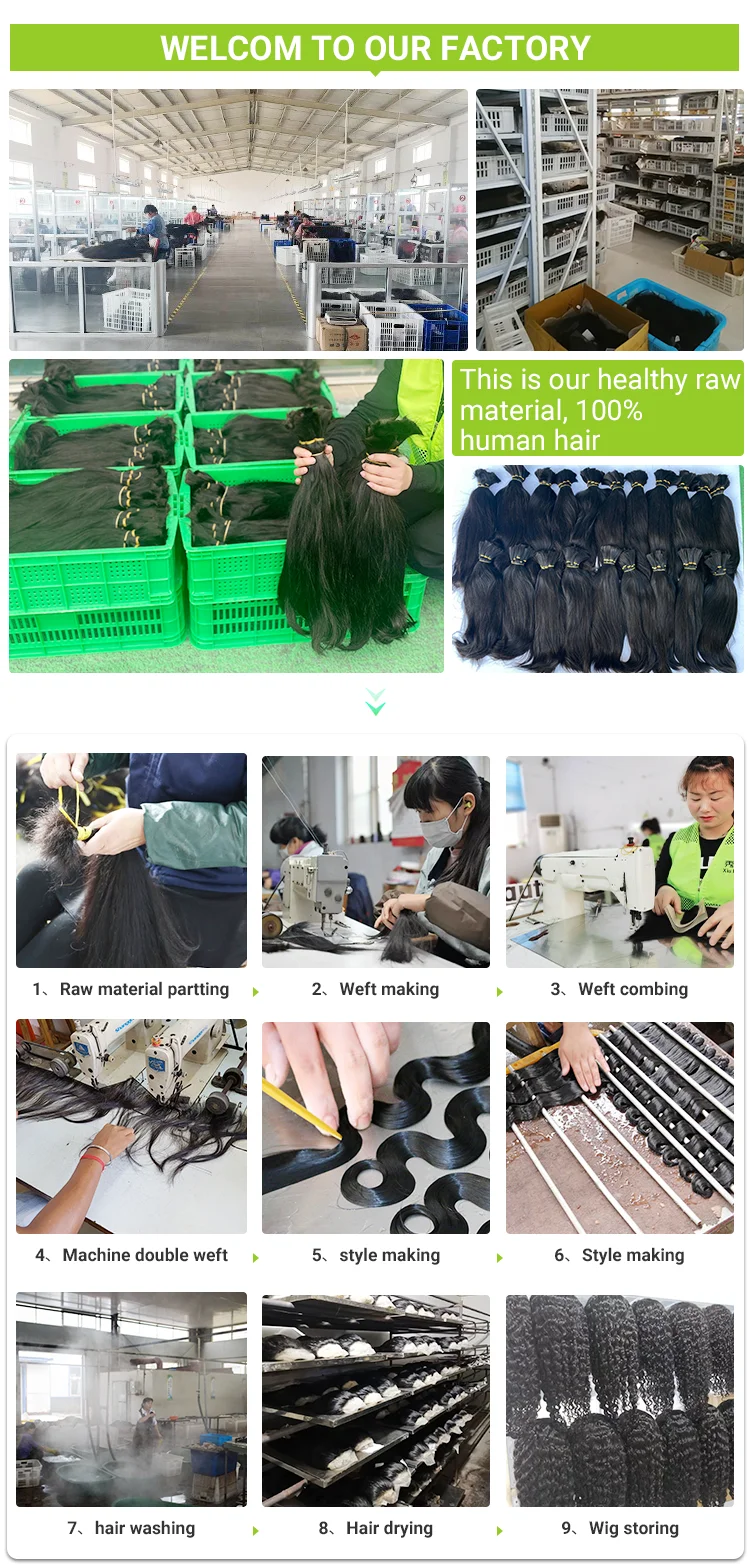 WELCOM TO OUR FACTORY

This is our healthy raw material, 100% human hair

1、Raw material partting

2、Weft making

3、Weft combing

4、Machine double weft

5、style making

6、Style making

7、hair washing

8、Hair drying

9、Wig storing