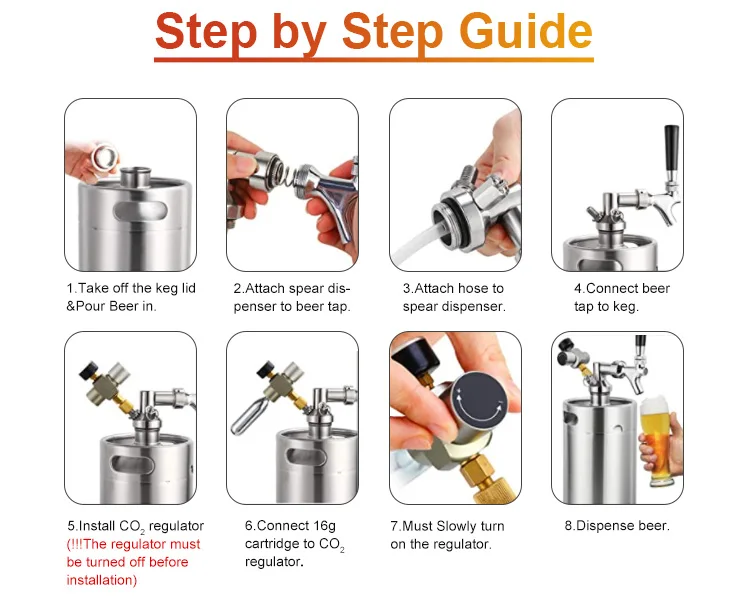 Step by Step Guide

1.Take off the keg lid &Pour Beer in.

2.Attach spear dispenser to beer tap.

3.Attach hose to spear dispenser.

4.Connect beer tap to keg.

5.Install $CO_2$ regulator (!!!The regulator must be turned off before installation)

6.Connect 16g cartridge to $CO_2$ regulator.

7.Must Slowly turn on the regulator.

8.Dispense beer.