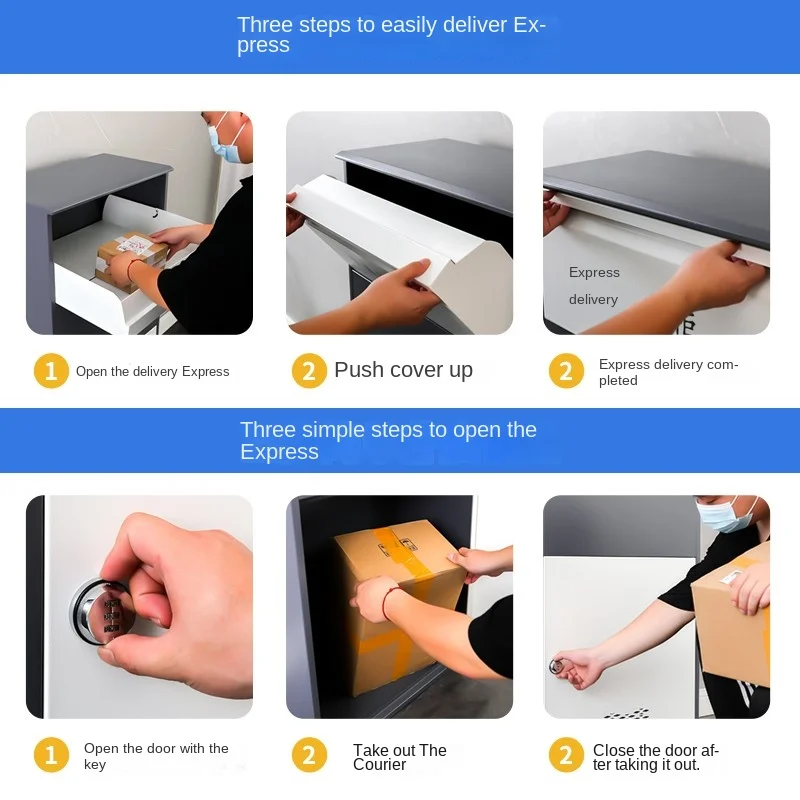 Three steps to easily deliver Express

Express

delivery

1 Open the delivery Express

2 Push cover up

2 Express delivery completed

Three simple steps to open the Express

1 Open the door with the key

2 Take out The Courier

2 Close the door after taking it out.