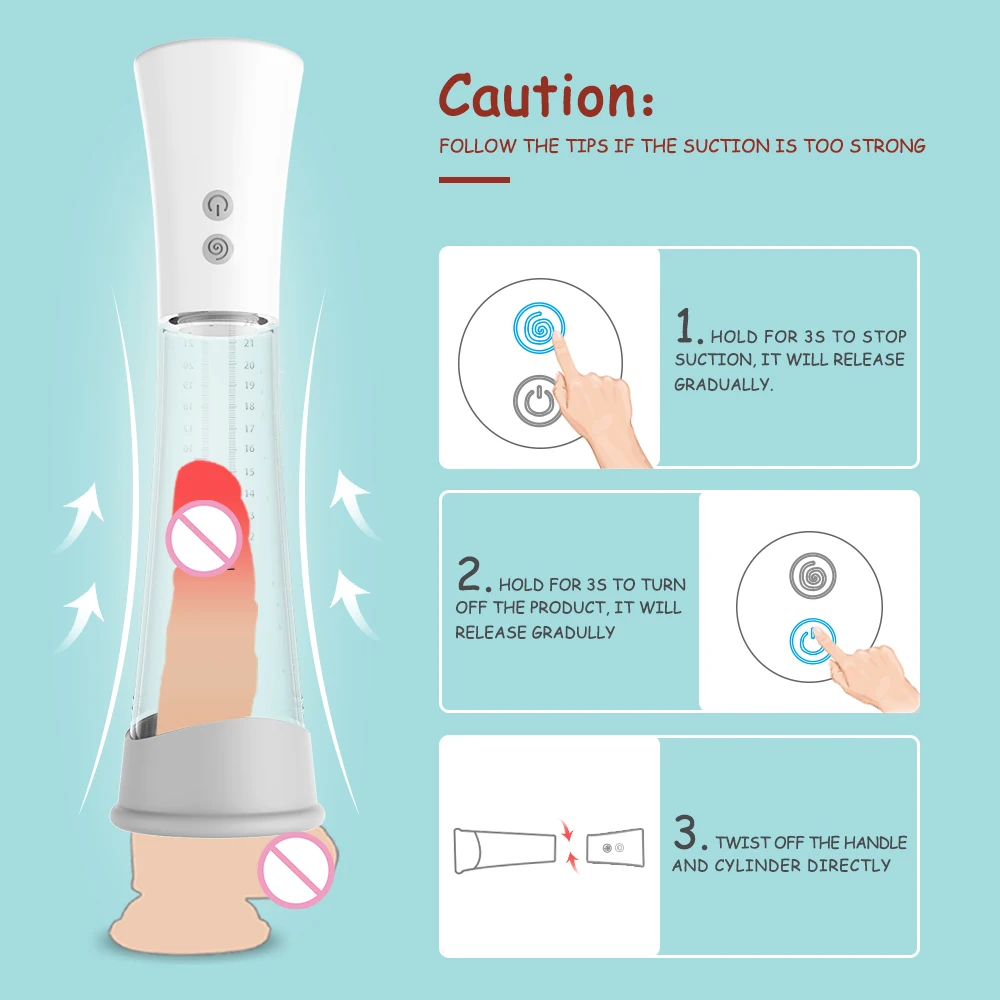 Caution:
FOLLOW THE TIPS IF THE SUCTION IS TOO STRONG

1. HOLD FOR 3S TO STOP SUCTION, IT WILL RELEASE GRADUALLY.

2. HOLD FOR 3S TO TURN OFF THE PRODUCT, IT WILL RELEASE GRADULLY

3. TWIST OFF THE HANDLE AND CYLINDER DIRECTLY

21 20 19 18 17 16 15 14