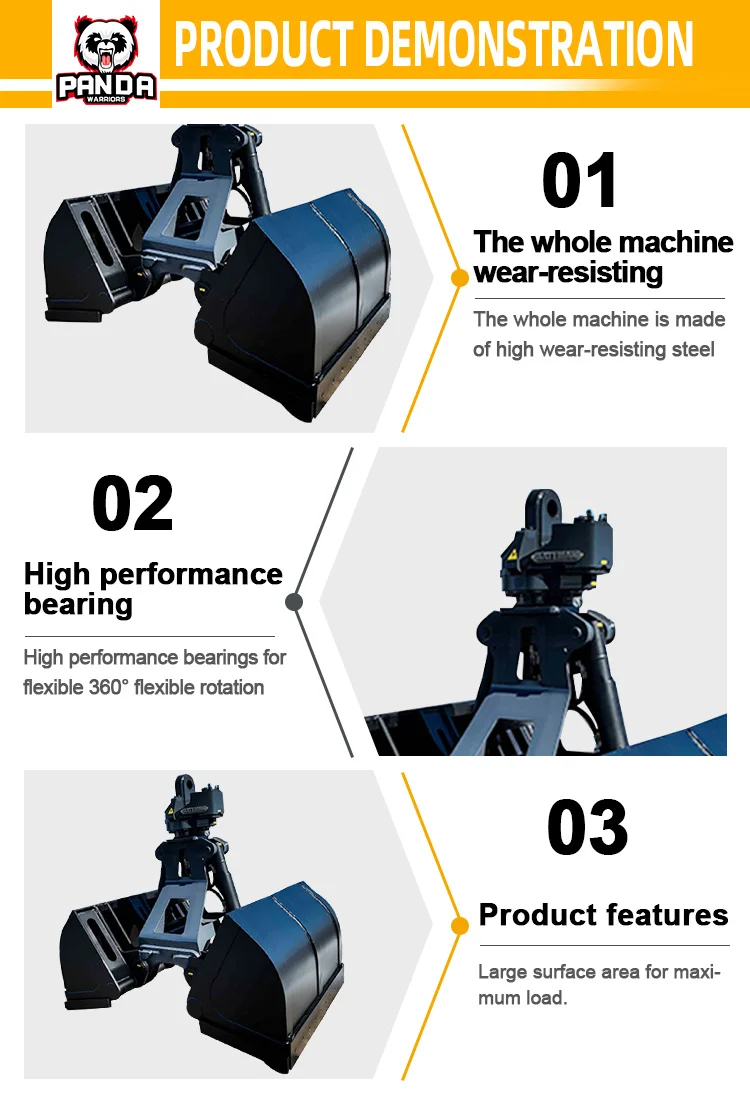 PANDA
WARRIORS

PRODUCT DEMONSTRATION

01

The whole machine wear-resisting

The whole machine is made of high wear-resisting steel

02

High performance bearing

High performance bearings for flexible 360° flexible rotation

03

Product features

Large surface area for maximum load.