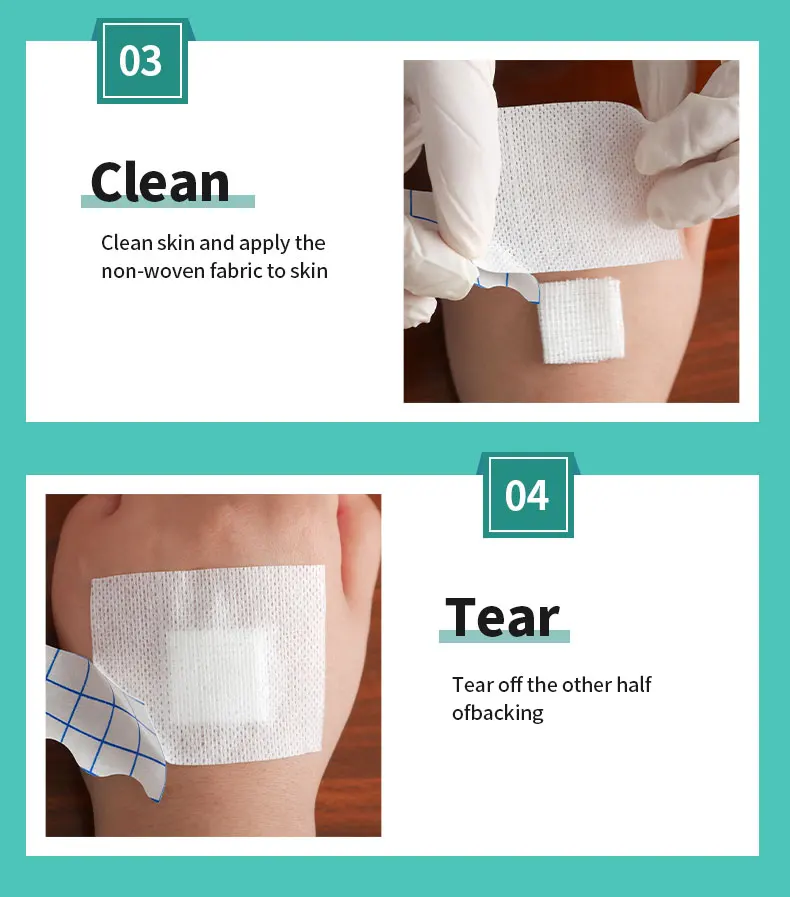 03

Clean

Clean skin and apply the non-woven fabric to skin

04

Tear

Tear off the other half ofbacking