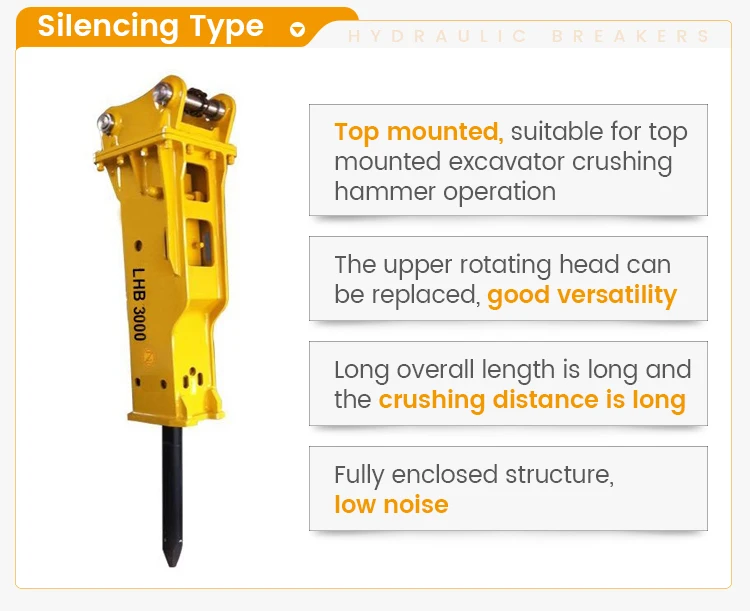 Silencing Type

HYDRAULIC BREAKERS

LHB 3000

Top mounted, suitable for top mounted excavator crushing hammer operation

The upper rotating head can be replaced, good versatility

Long overall length is long and the crushing distance is long

Fully enclosed structure, low noise