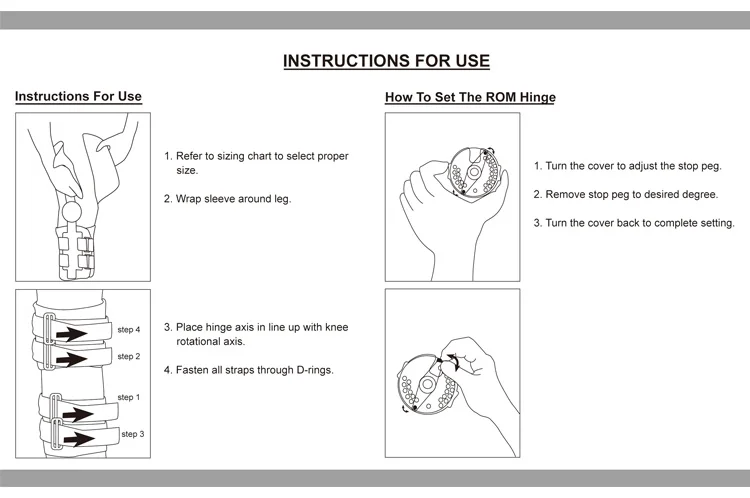 INSTRUCTIONS FOR USE

Instructions For Use

1. Refer to sizing chart to select proper size.

2. Wrap sleeve around leg.

step 4

step 2

step 1

step 3

3. Place hinge axis in line up with knee rotational axis.

4. Fasten all straps through D-rings.

How To Set The ROM Hinge

1. Turn the cover to adjust the stop peg.

2. Remove stop peg to desired degree.

3. Turn the cover back to complete setting.