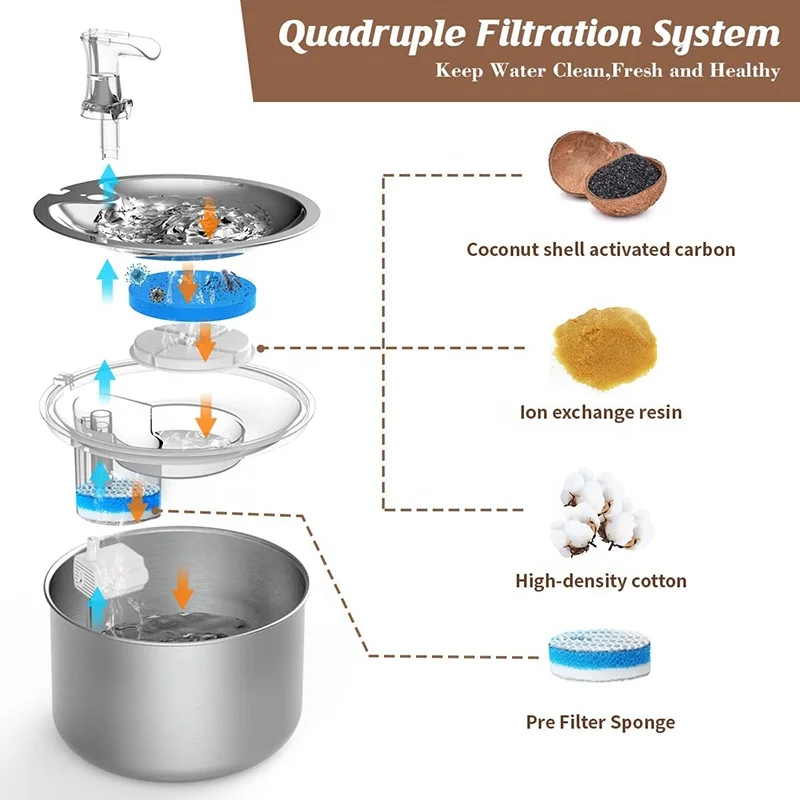 Quadruple Filtration System

Keep Water Clean,Fresh and Healthy

Coconut shell activated carbon

Ion exchange resin

High-density cotton

Pre Filter Sponge