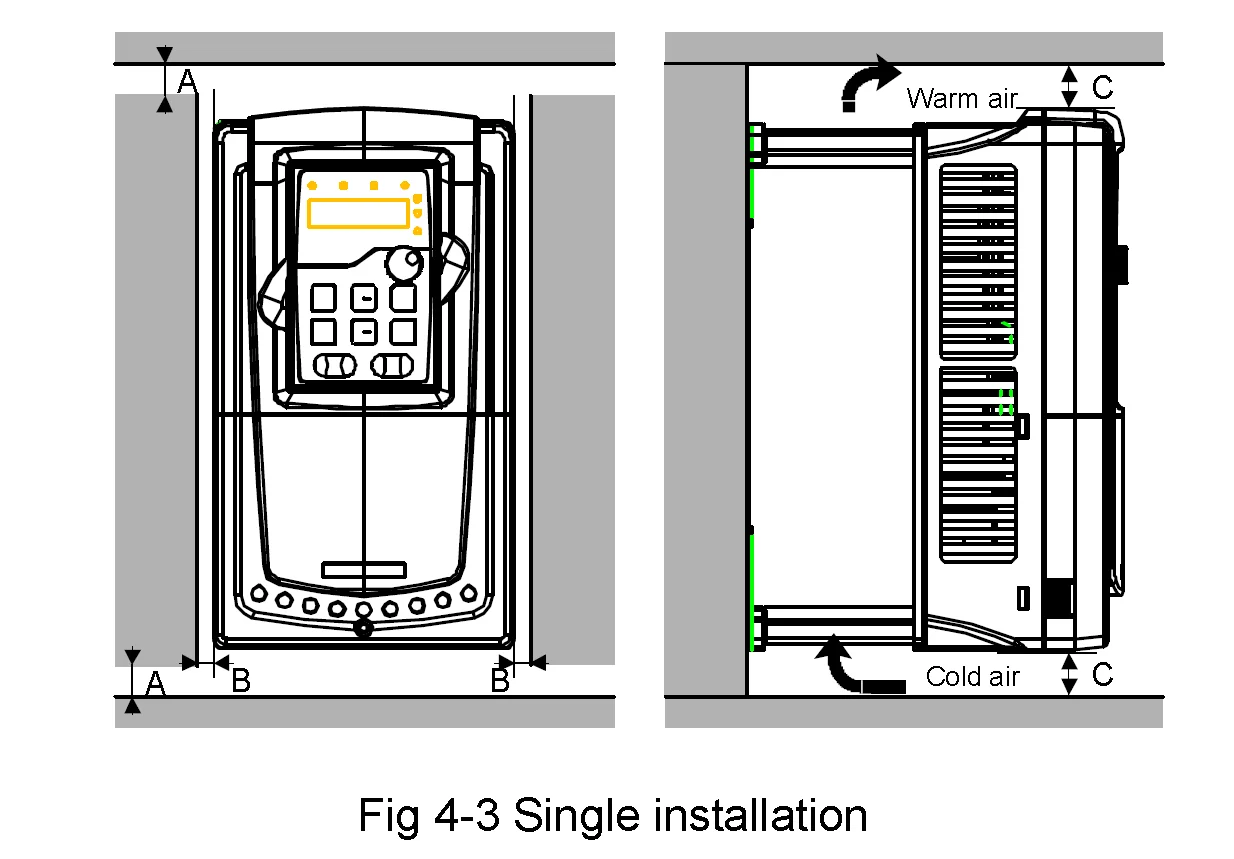 A

A B B

Warm air C

Cold air C

Fig 4-3 Single installation