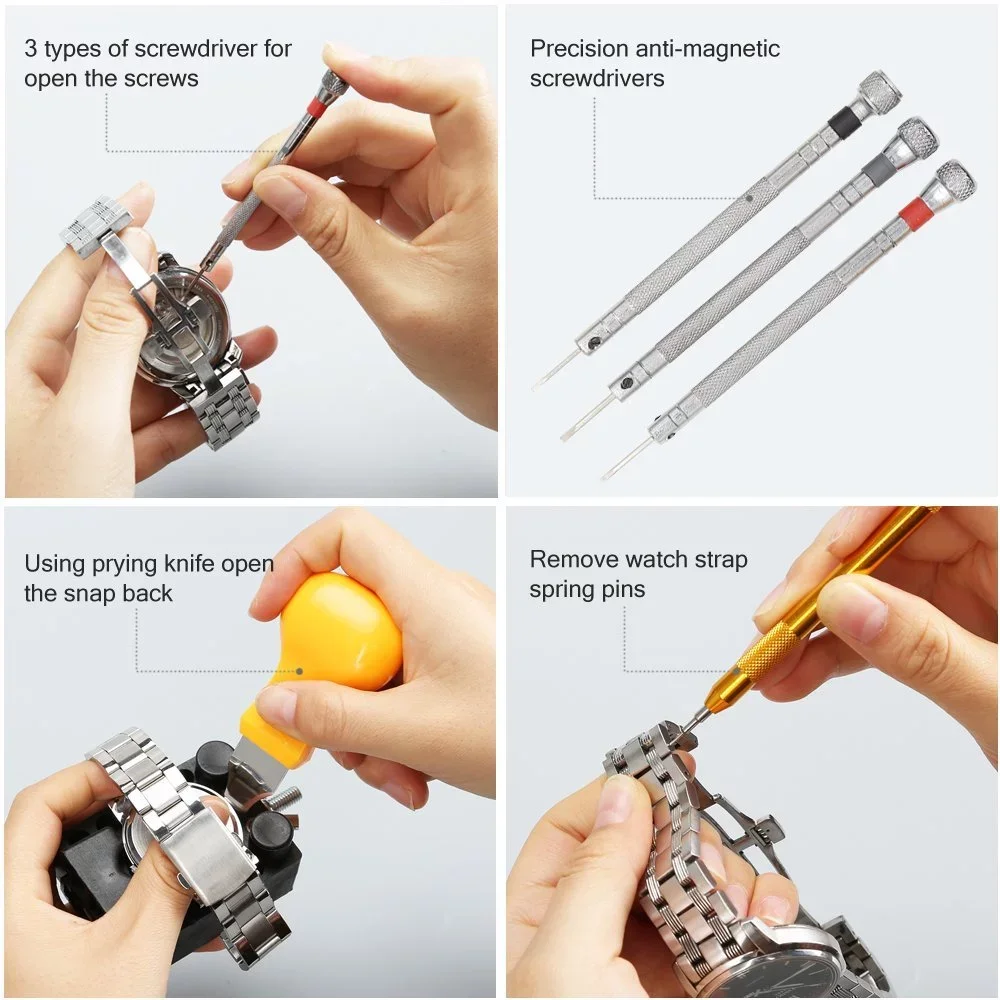 3 types of screwdriver for open the screws

Precision anti-magnetic screwdrivers

Using prying knife open the snap back

Remove watch strap spring pins