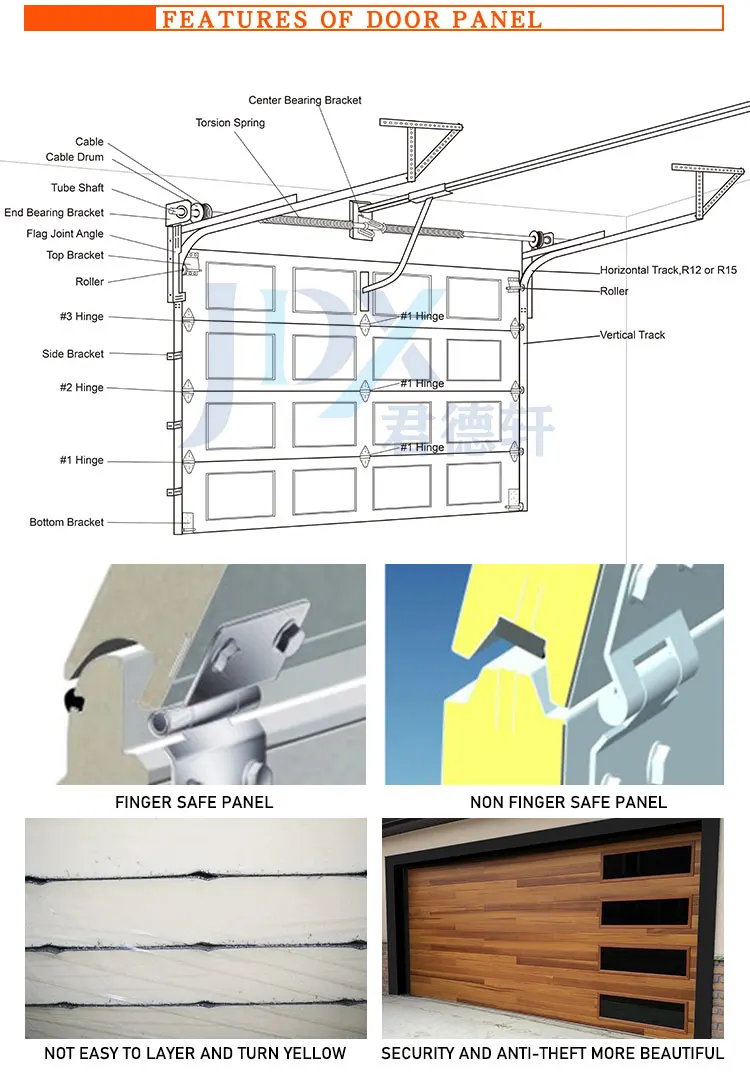 FEATURES OF DOOR PANEL

Center Bearing Bracket
Torsion Spring
Cable
Cable Drum
Tube Shaft
End Bearing Bracket
Flag Joint Angle
Top Bracket
Roller
#3 Hinge
Side Bracket
#2 Hinge
#1 Hinge
Bottom Bracket
#1 Hinge
#1 Hinge
#1 Hinge
Horizontal Track,R12 or R15
Roller
Vertical Track

JDX
君德轩

FINGER SAFE PANEL

NON FINGER SAFE PANEL

NOT EASY TO LAYER AND TURN YELLOW

SECURITY AND ANTI-THEFT MORE BEAUTIFUL