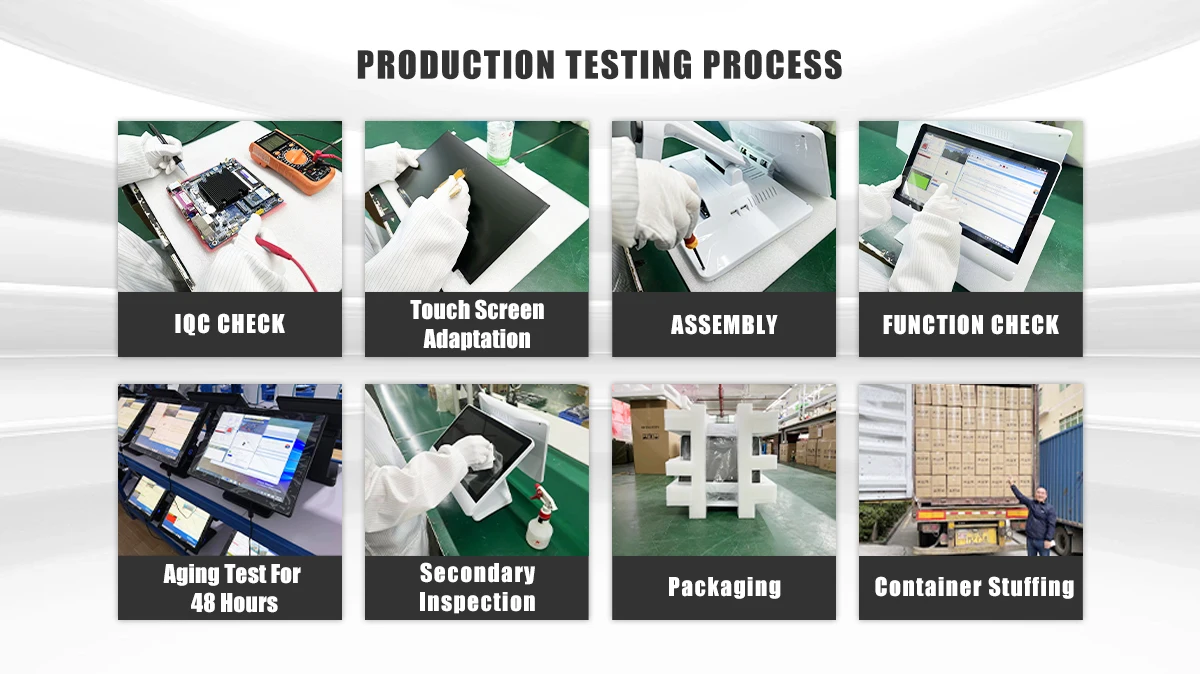 PRODUCTION TESTING PROCESS

IQC CHECK

Touch Screen Adaptation

ASSEMBLY

FUNCTION CHECK

Aging Test For 48 Hours

Secondary Inspection

Packaging

Container Stuffing