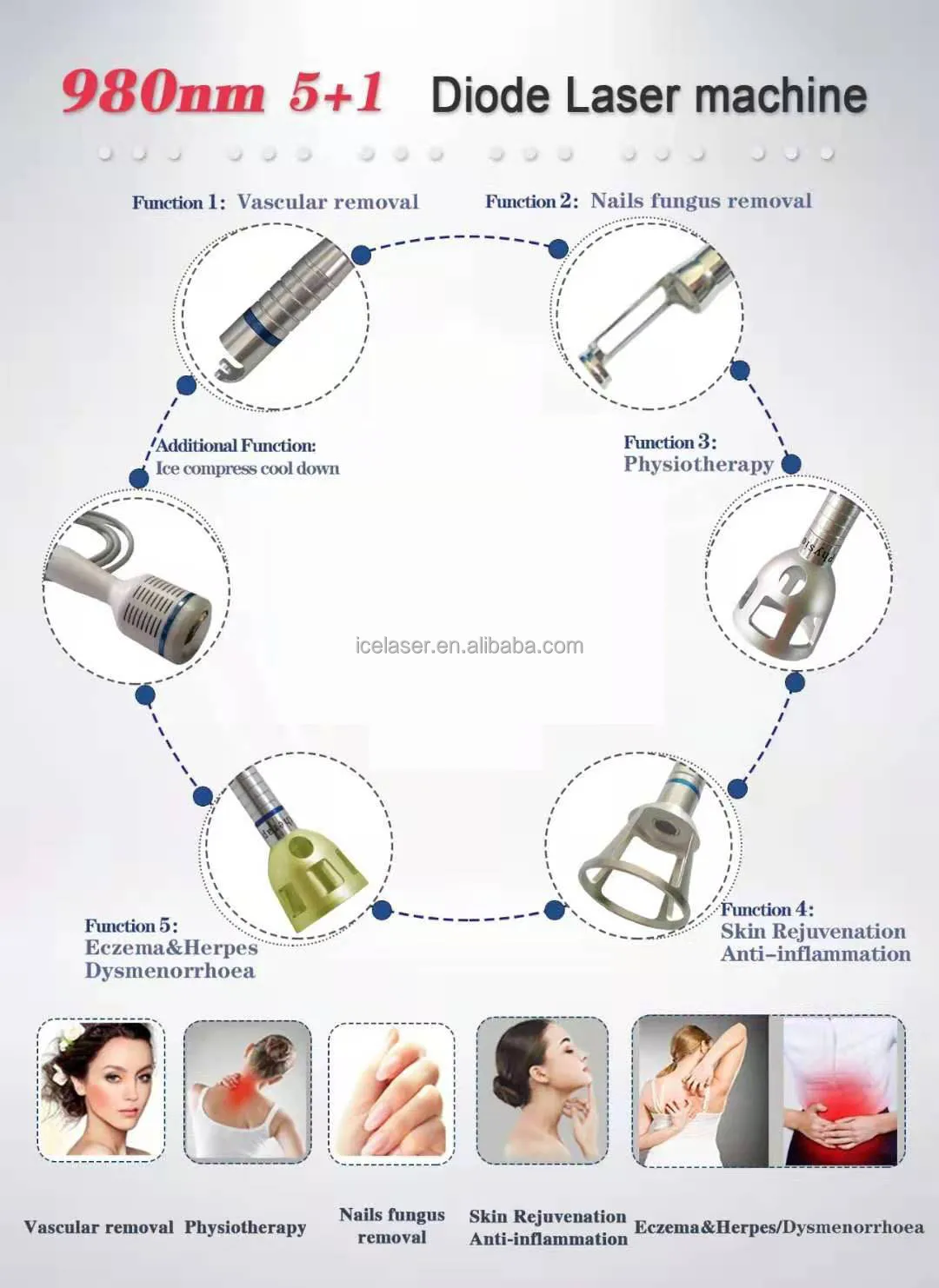 980nm 5+1 Diode Laser machine

Function 1: Vascular removal

Function 2: Nails fungus removal

Additional Function:
Ice compress cool down

Function 3:
Physiotherapy

icelaser.en.alibaba.com

Function 5:
Eczema&Herpes
Dysmenorrhoea

Function 4:
Skin Rejuvenation
Anti-inflammation

Vascular removal

Physiotherapy

Nails fungus removal

Skin Rejuvenation
Anti-inflammation

Eczema&Herpes/Dysmenorrhoea