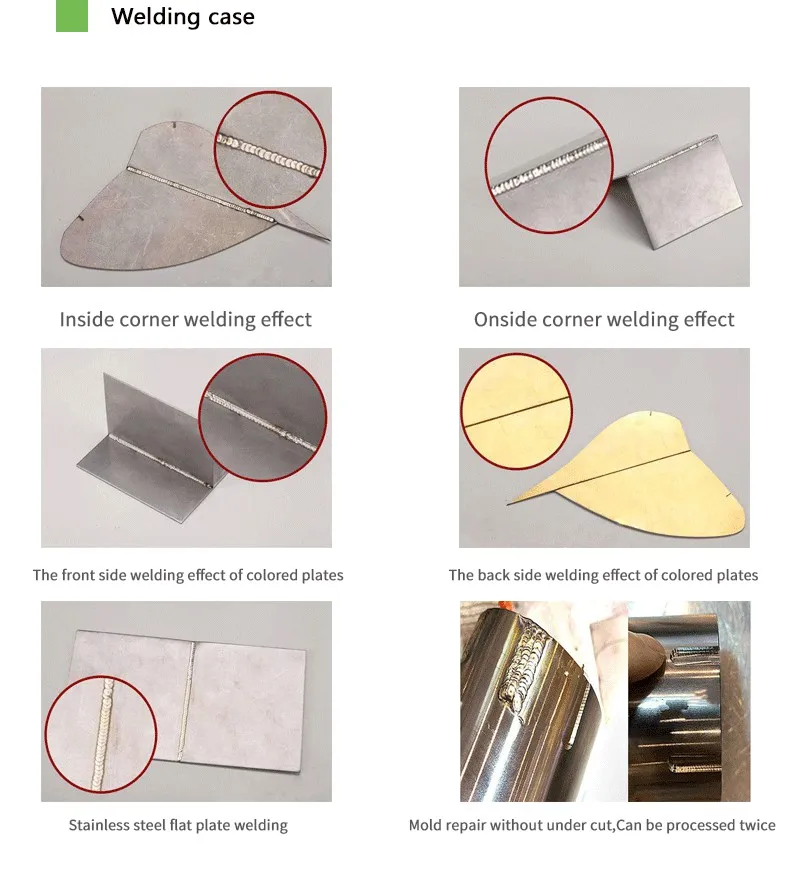 Welding case

Inside corner welding effect

Onside corner welding effect

The front side welding effect of colored plates

The back side welding effect of colored plates

Stainless steel flat plate welding

Mold repair without under cut,Can be processed twice