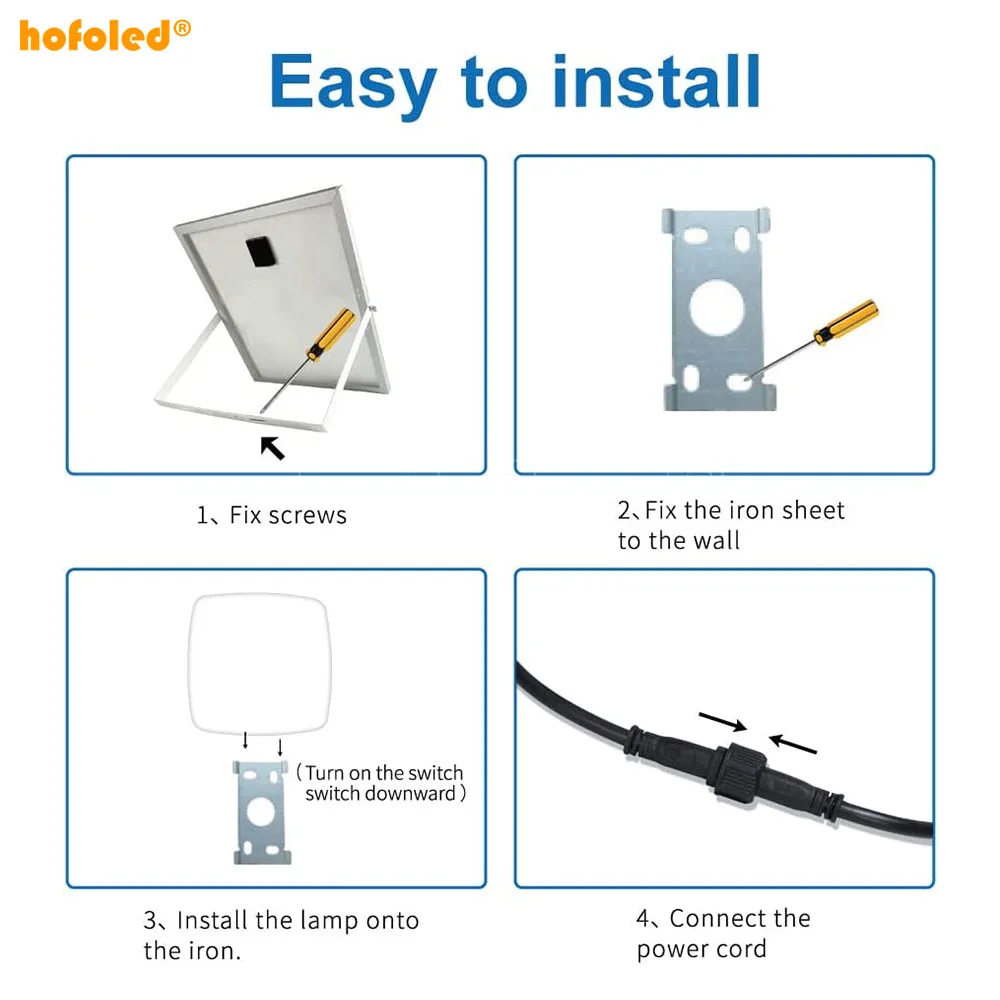 hofoled®

Easy to install

1、Fix screws

2、Fix the iron sheet to the wall

（Turn on the switch switch downward）

3、Install the lamp onto the iron.

4、Connect the power cord