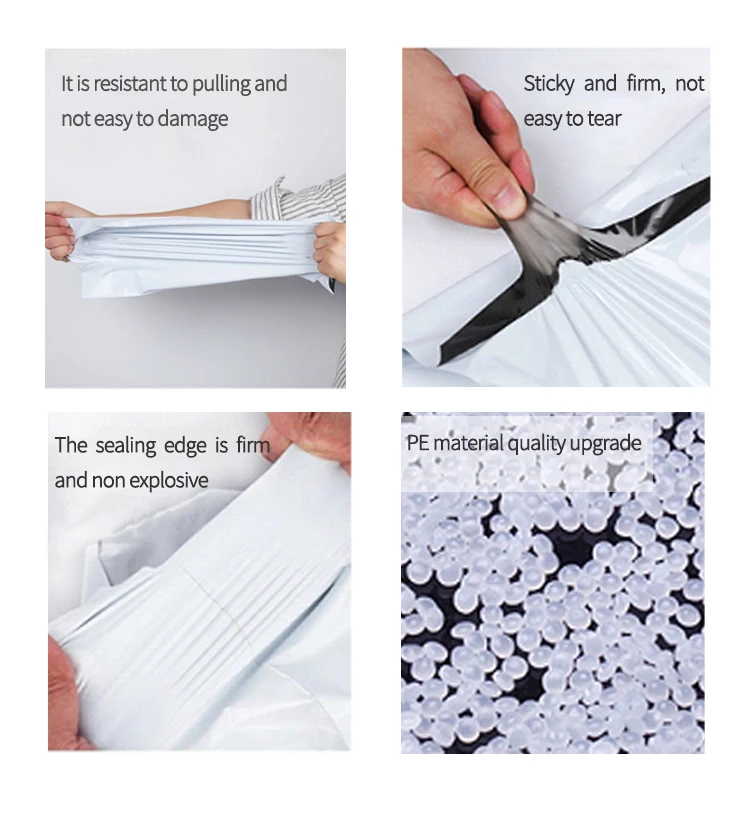 It is resistant to pulling and not easy to damage

Sticky and firm, not easy to tear

The sealing edge is firm and non explosive

PE material quality upgrade