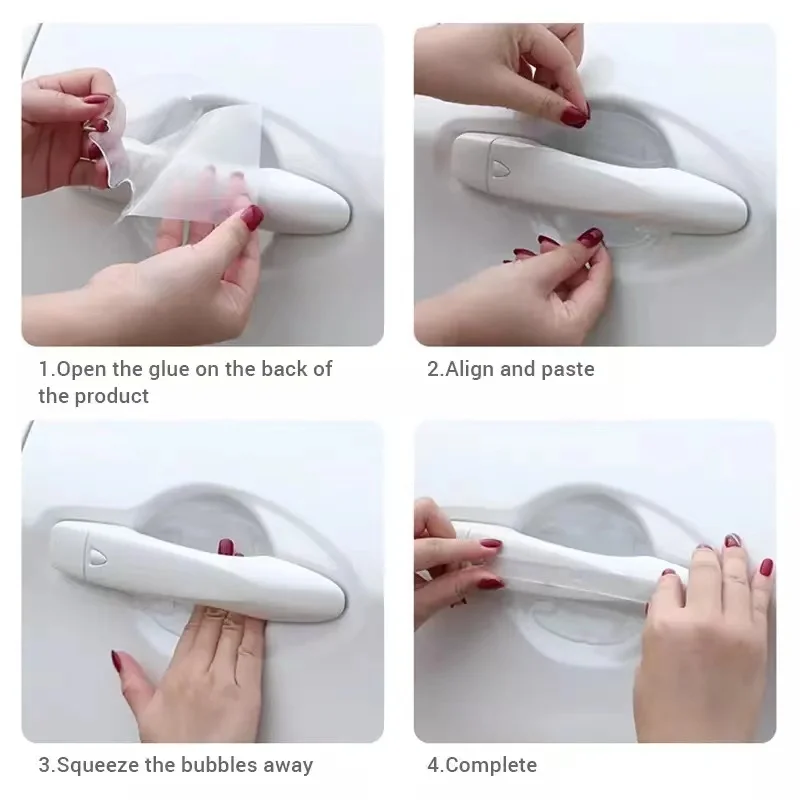 1.Open the glue on the back of the product

2.Align and paste

3.Squeeze the bubbles away

4.Complete