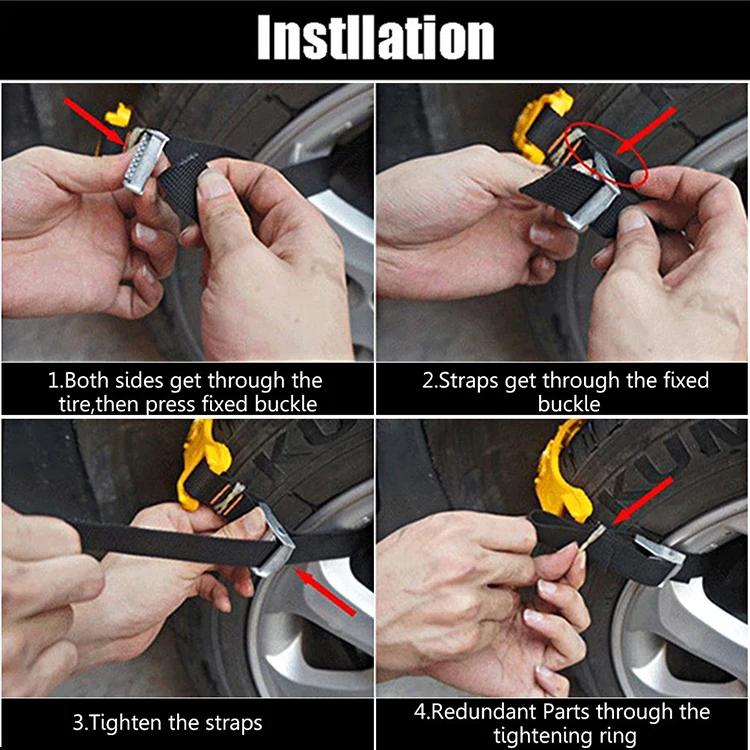 Instllation

1.Both sides get through the tire,then press fixed buckle

2.Straps get through the fixed buckle

3.Tighten the straps

4.Redundant Parts through the tightening ring