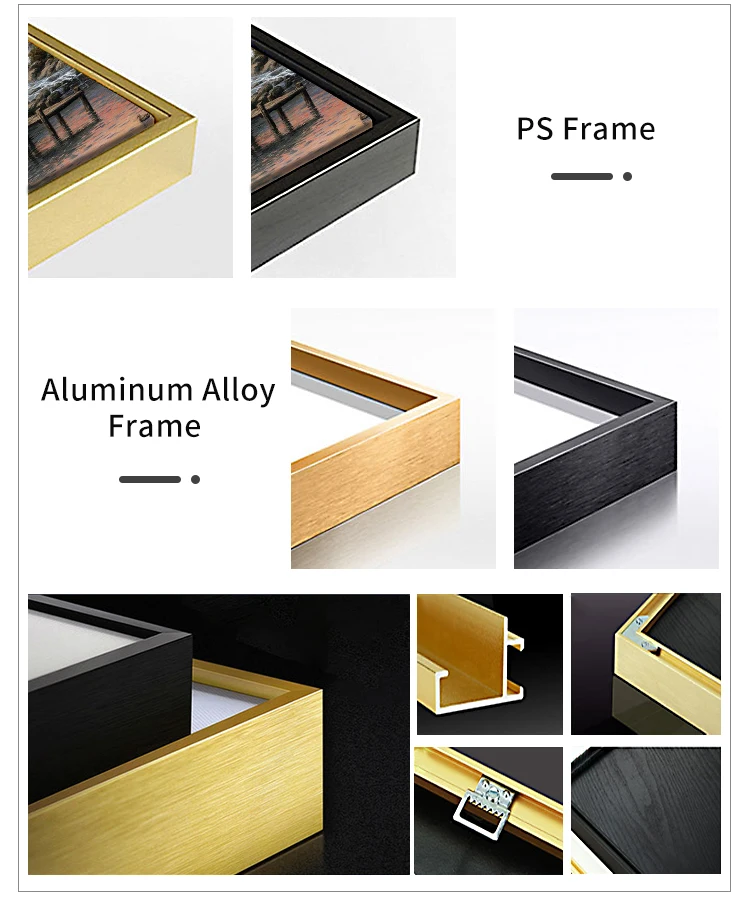 PS Frame

Aluminum Alloy Frame