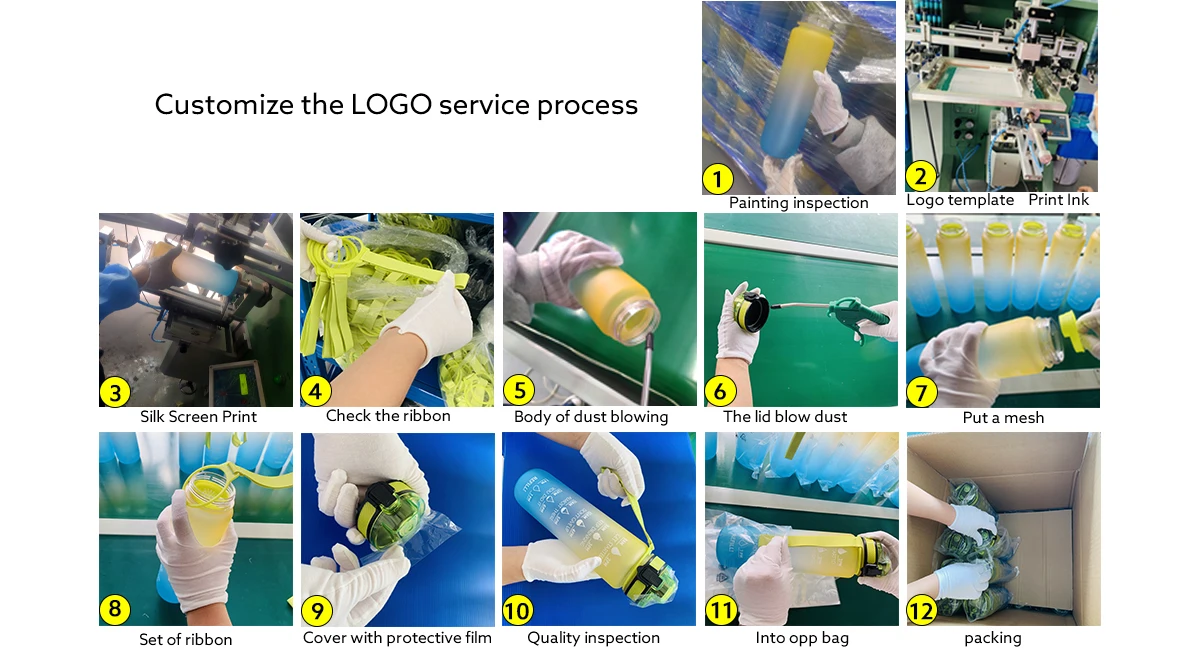 Customize the LOGO service process

1
Painting inspection

2
Logo template Print Ink

3
Silk Screen Print

4
Check the ribbon

5
Body of dust blowing

6
The lid blow dust

7
Put a mesh

8
Set of ribbon

9
Cover with protective film

10
Quality inspection

11
Into opp bag

12
packing