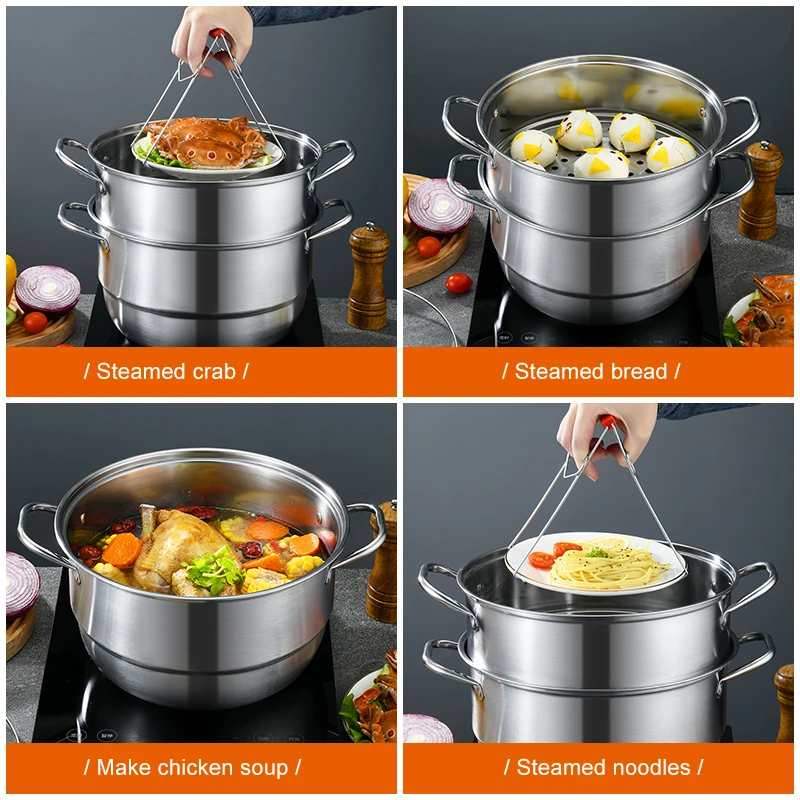 / Steamed crab /

/ Steamed bread /

/ Make chicken soup /

/ Steamed noodles /