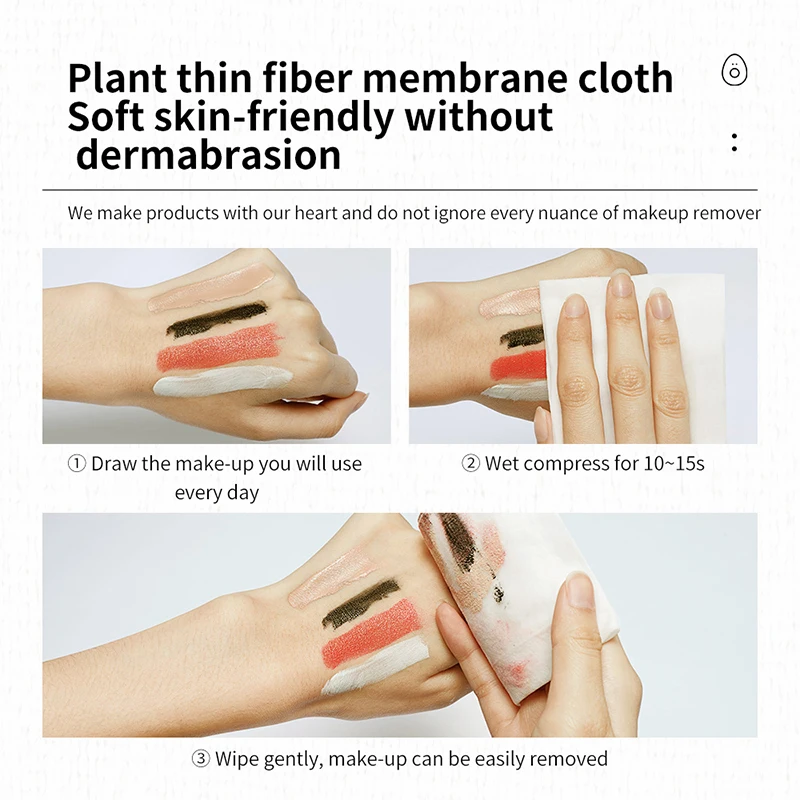 Plant thin fiber membrane cloth
Soft skin-friendly without dermabrasion

We make products with our heart and do not ignore every nuance of makeup remover

① Draw the make-up you will use every day

② Wet compress for 10~15s

③ Wipe gently, make-up can be easily removed