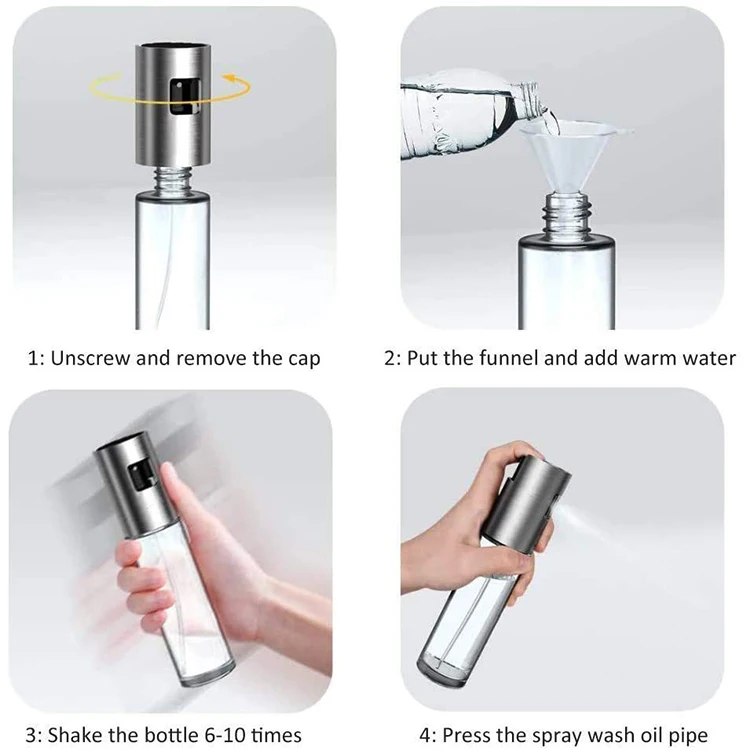 1: Unscrew and remove the cap

2: Put the funnel and add warm water

3: Shake the bottle 6-10 times

4: Press the spray wash oil pipe