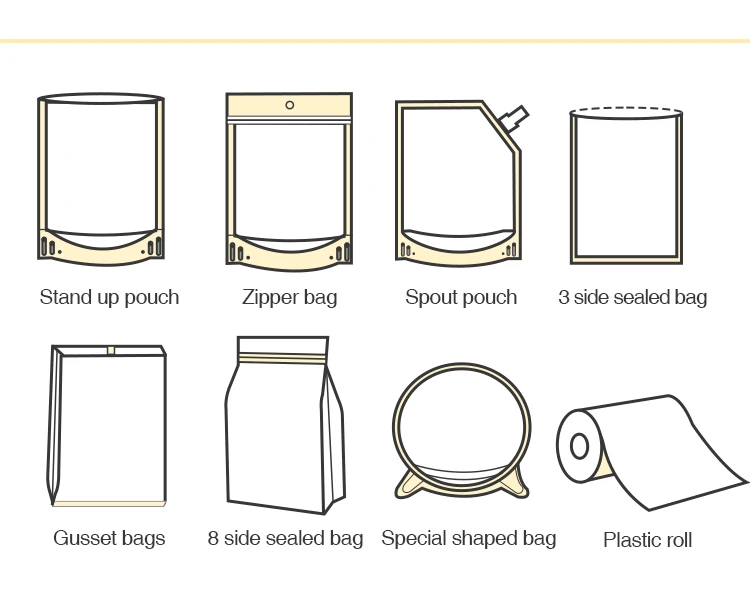 Stand up pouch

Zipper bag

Spout pouch

3 side sealed bag

Gusset bags

8 side sealed bag

Special shaped bag

Plastic roll