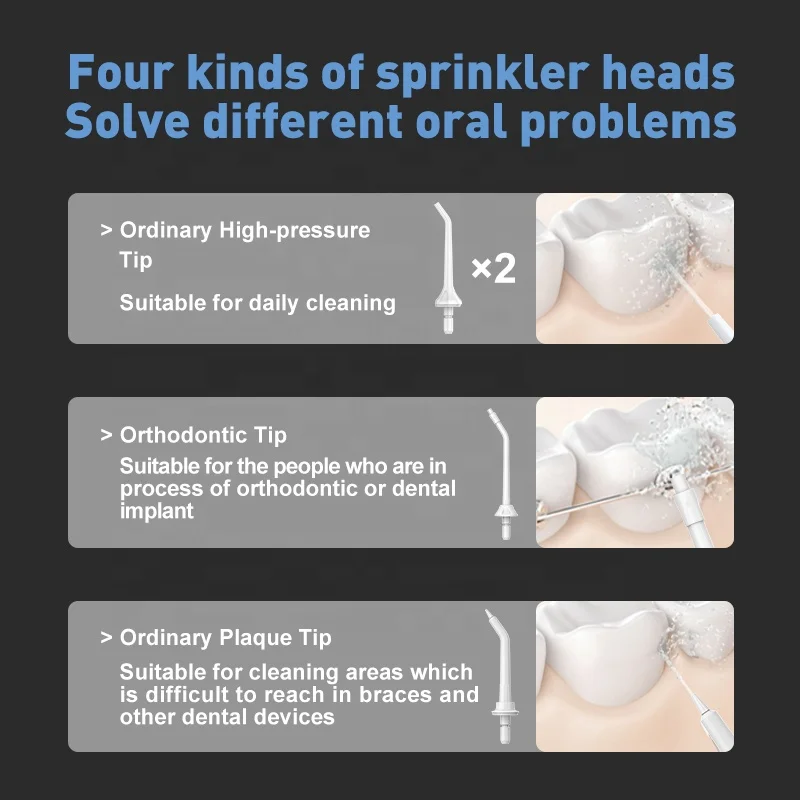 Four kinds of sprinkler heads
Solve different oral problems

> Ordinary High-pressure Tip

Suitable for daily cleaning

×2

> Orthodontic Tip

Suitable for the people who are in process of orthodontic or dental implant

> Ordinary Plaque Tip

Suitable for cleaning areas which is difficult to reach in braces and other dental devices