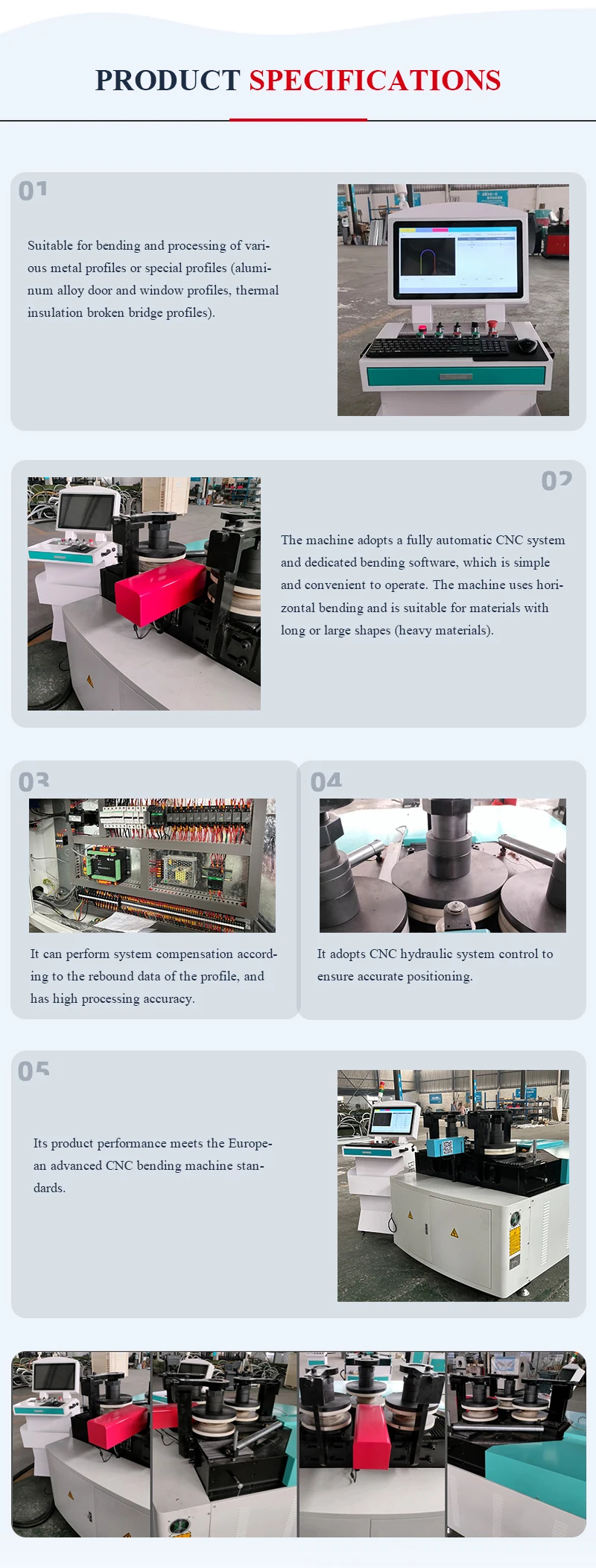 PRODUCT SPECIFICATIONS

01

Suitable for bending and processing of various metal profiles or special profiles (aluminum alloy door and window profiles, thermal insulation broken bridge profiles).

02

The machine adopts a fully automatic CNC system and dedicated bending software, which is simple and convenient to operate. The machine uses horizontal bending and is suitable for materials with long or large shapes (heavy materials).

03

It can perform system compensation according to the rebound data of the profile, and has high processing accuracy.

04

It adopts CNC hydraulic system control to ensure accurate positioning.

05

Its product performance meets the European advanced CNC bending machine standards.