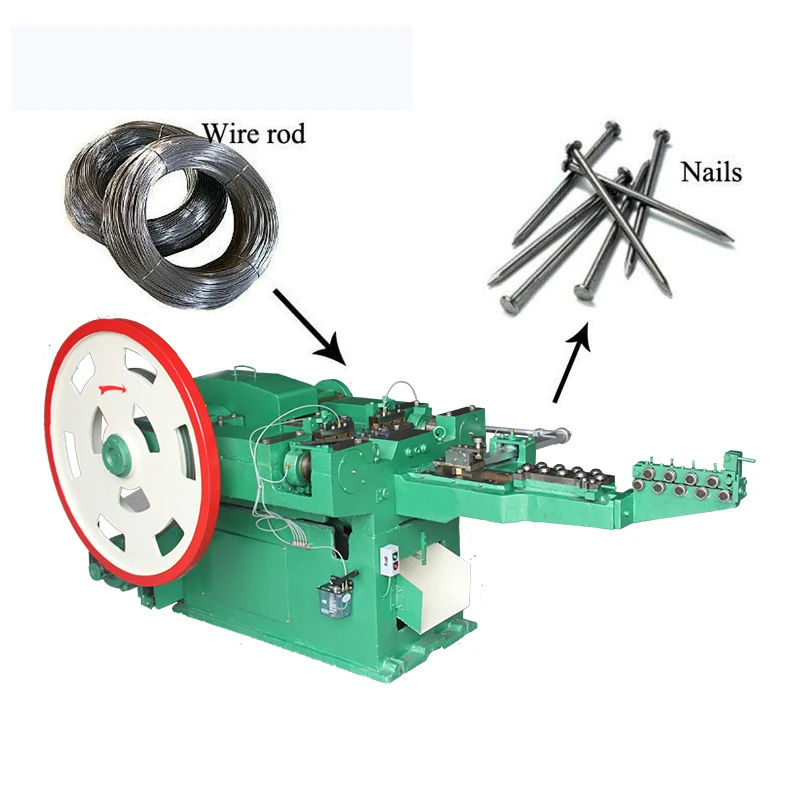 Wire rod

Nails