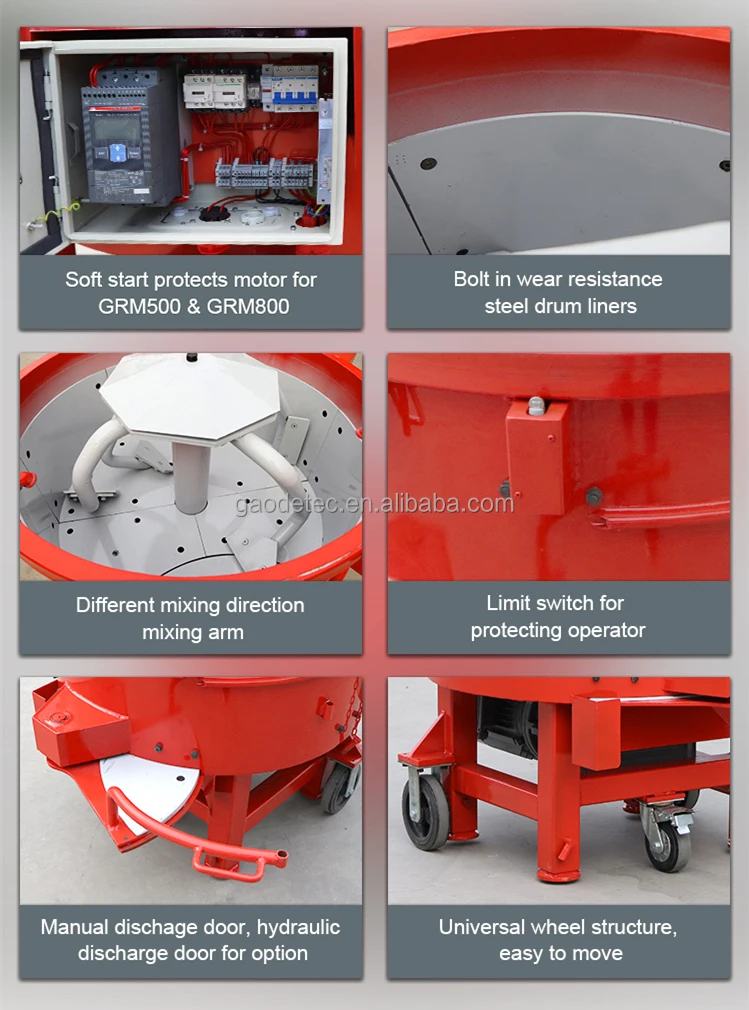 Soft start protects motor for GRM500 & GRM800

Bolt in wear resistance steel drum liners

gaodetec.en.alibaba.com

Different mixing direction mixing arm

Limit switch for protecting operator

Manual dischage door, hydraulic discharge door for option

Universal wheel structure, easy to move