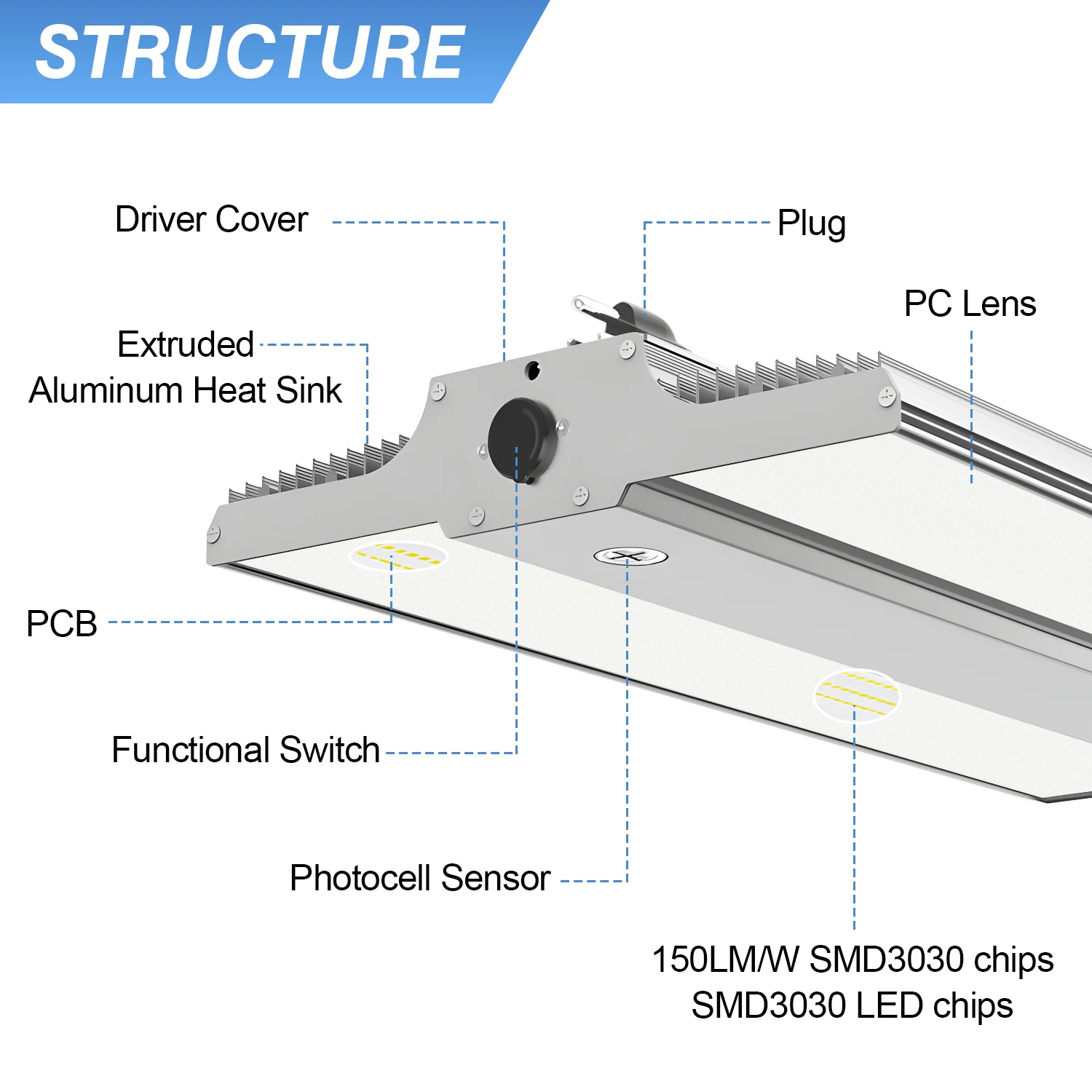 STRUCTURE

Driver Cover

Plug

PC Lens

Extruded Aluminum Heat Sink

PCB

Functional Switch

Photocell Sensor

150LM/W SMD3030 chips
SMD3030 LED chips