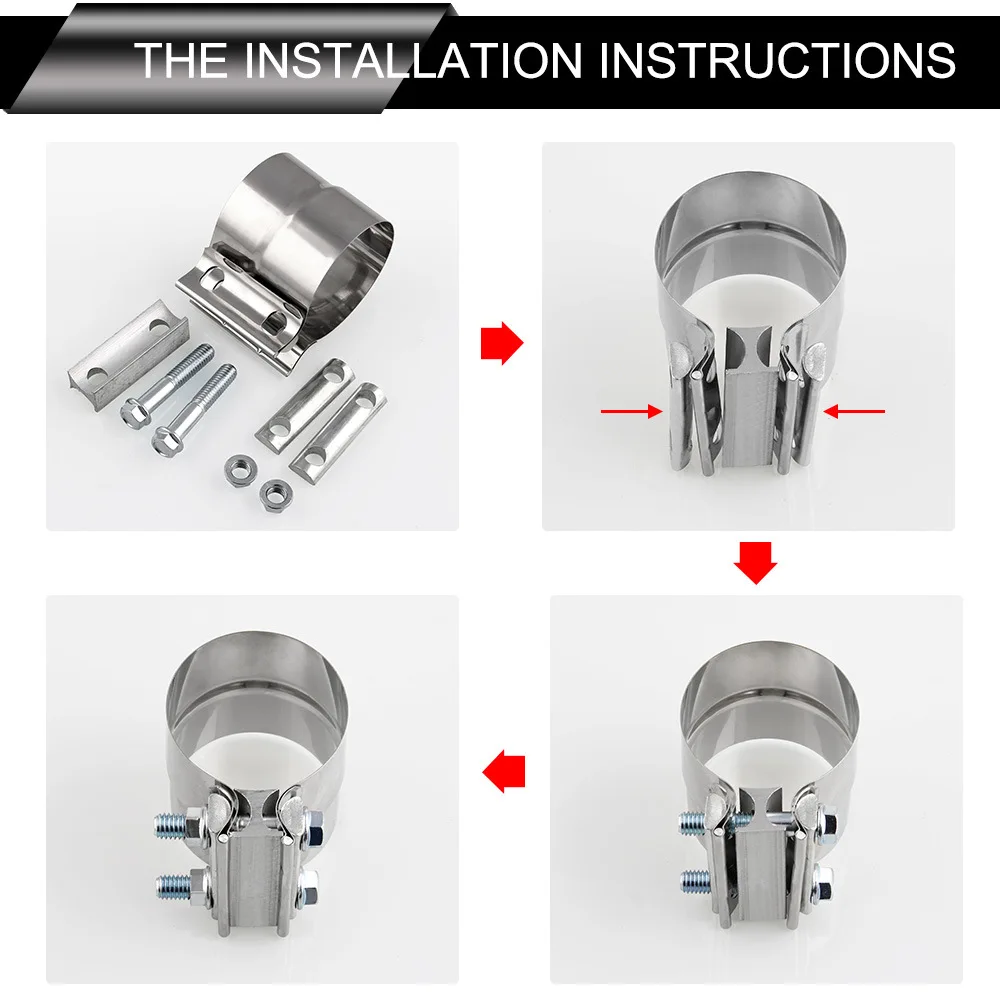 THE INSTALLATION INSTRUCTIONS