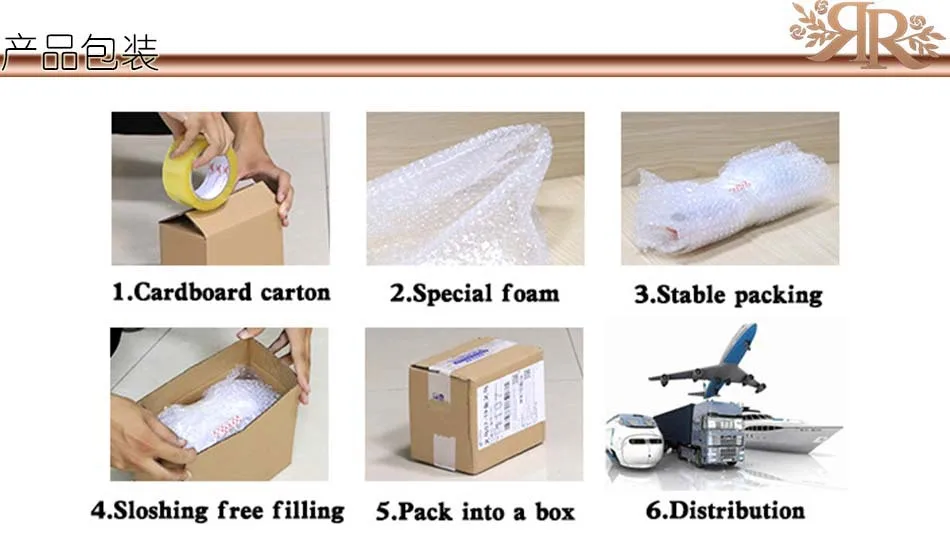 产品包装

RR

1.Cardboard carton

2.Special foam

3.Stable packing

4.Sloshing free filling

5.Pack into a box

6.Distribution