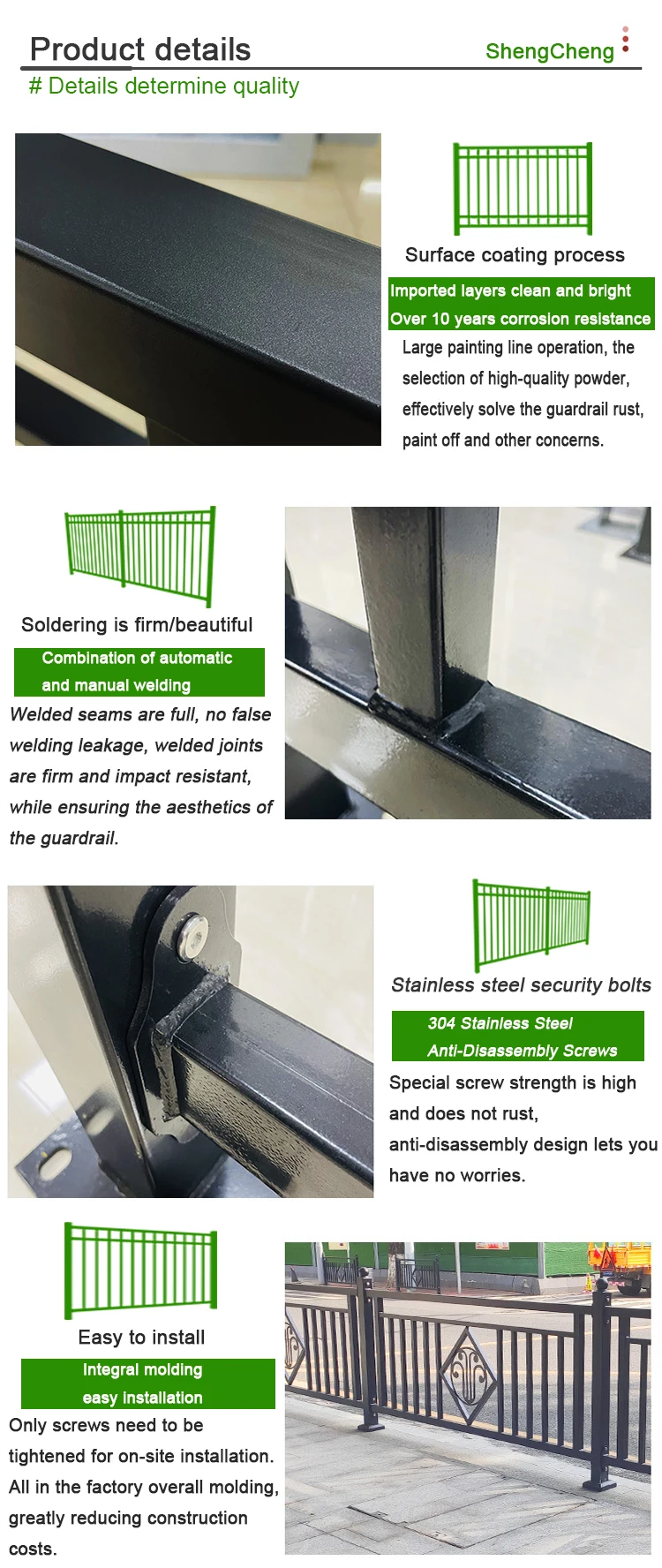 Product details

ShengCheng

# Details determine quality

Surface coating process

Imported layers clean and bright

Over 10 years corrosion resistance

Large painting line operation, the selection of high-quality powder, effectively solve the guardrail rust, paint off and other concerns.

Soldering is firm/beautiful

Combination of automatic and manual welding

Welded seams are full, no false welding leakage, welded joints are firm and impact resistant, while ensuring the aesthetics of the guardrail.

Stainless steel security bolts

304 Stainless Steel Anti-Disassembly Screws

Special screw strength is high and does not rust, anti-disassembly design lets you have no worries.

Easy to install

Integral molding easy installation

Only screws need to be tightened for on-site installation. All in the factory overall molding, greatly reducing construction costs.