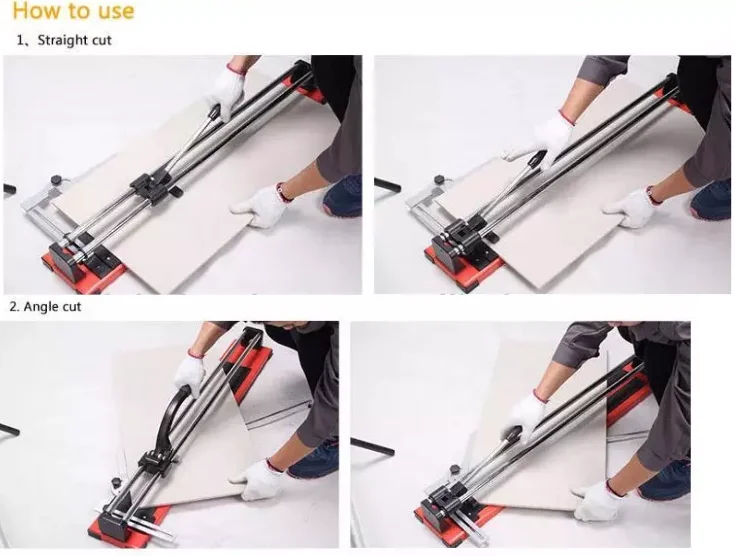 How to use

1、Straight cut

2. Angle cut