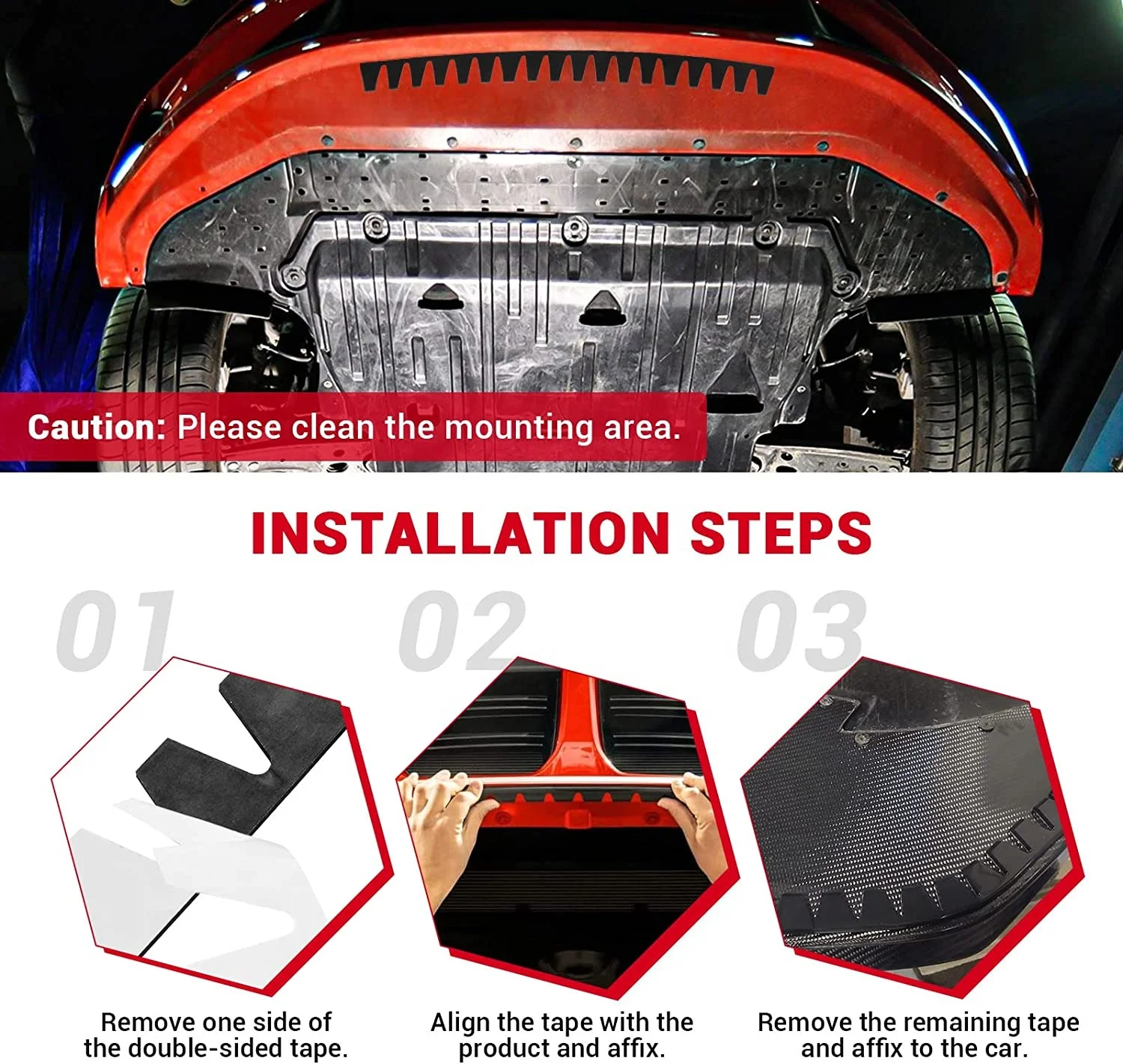 Caution: Please clean the mounting area.

INSTALLATION STEPS

01

Remove one side of the double-sided tape.

02

Align the tape with the product and affix.

03

Remove the remaining tape and affix to the car.