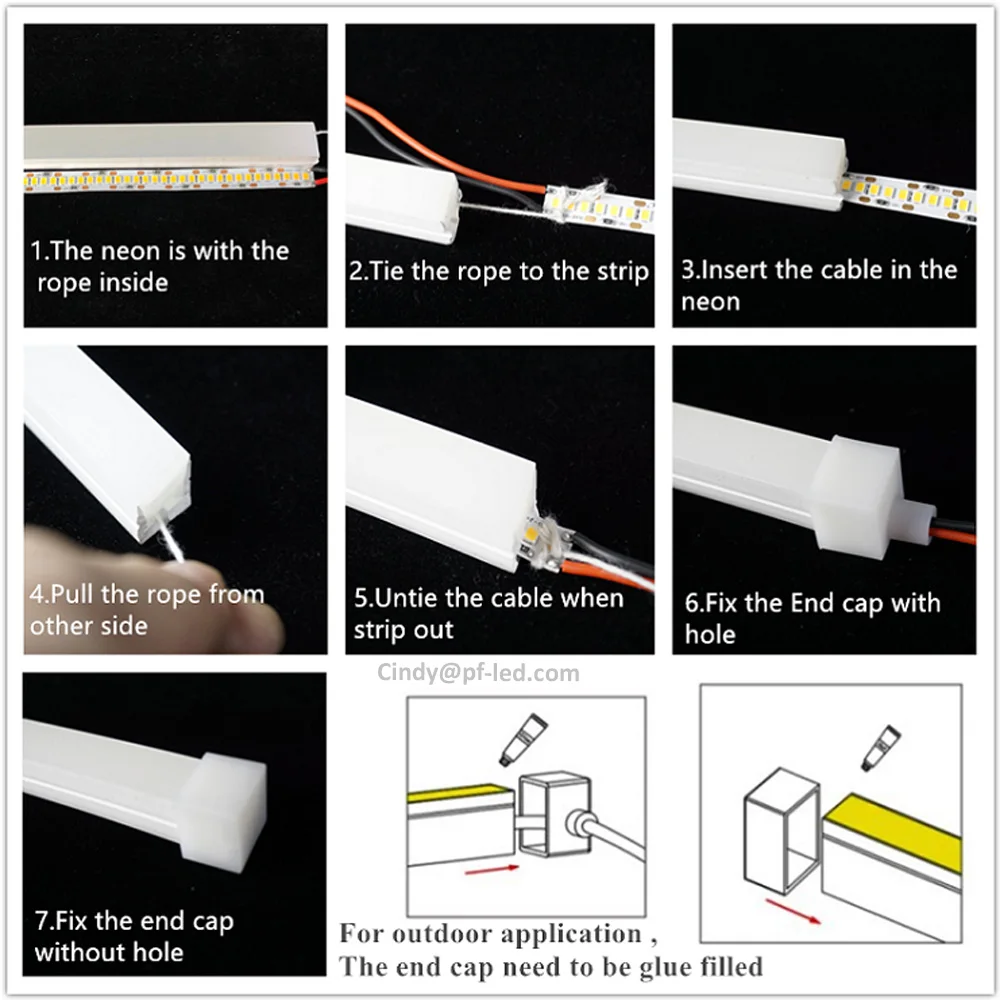 1.The neon is with the rope inside

2.Tie the rope to the strip

3.Insert the cable in the neon

4.Pull the rope from other side

5.Untie the cable when strip out

6.Fix the End cap with hole

Cindy@pf-led.com

7.Fix the end cap without hole

For outdoor application ,
The end cap need to be glue filled