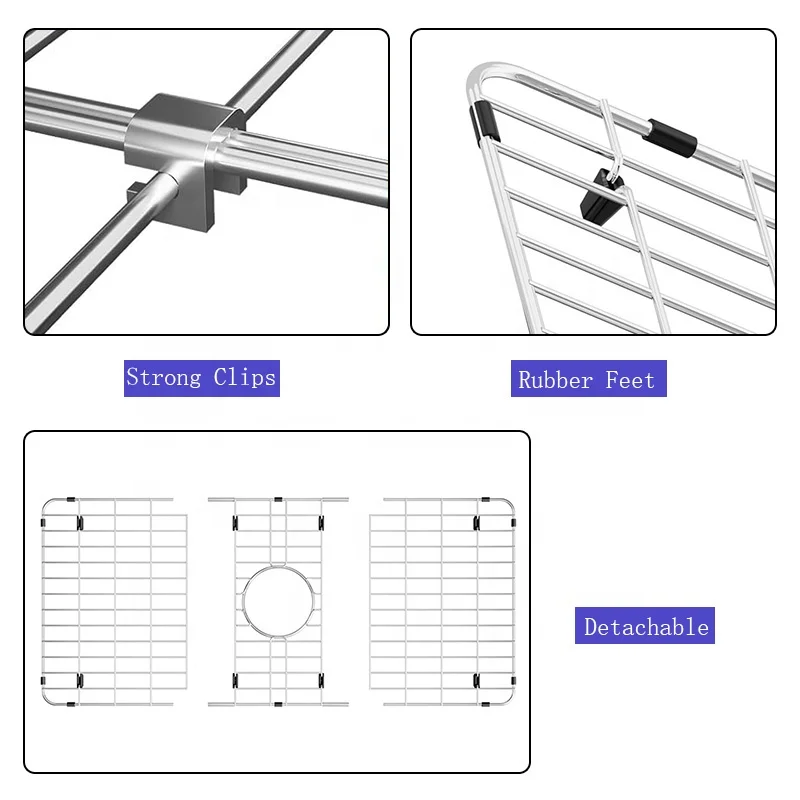 Strong Clips

Rubber Feet

Detachable