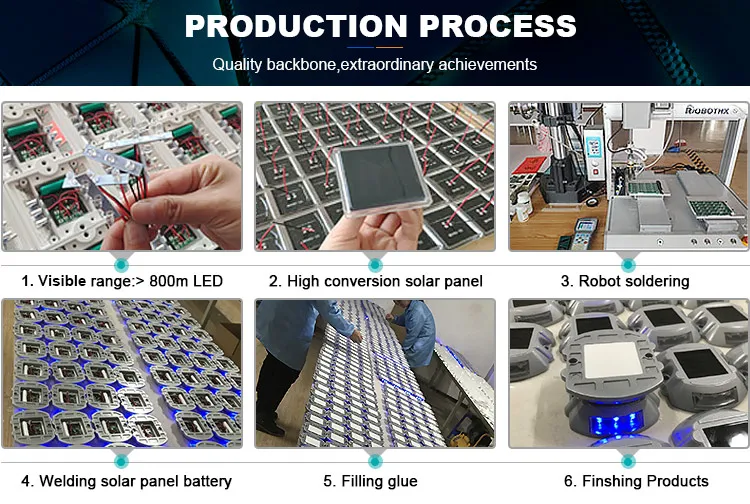 PRODUCTION PROCESS

Quality backbone,extraordinary achievements

ROBOTHX

1. Visible range:> 800m LED

2. High conversion solar panel

3. Robot soldering

4. Welding solar panel battery

5. Filling glue

6. Finshing Products