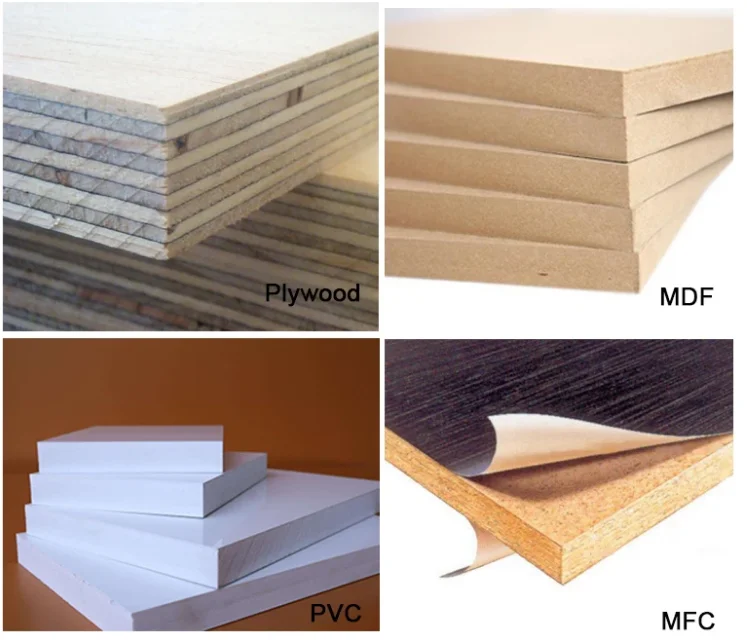 Plywood

MDF

PVC

MFC